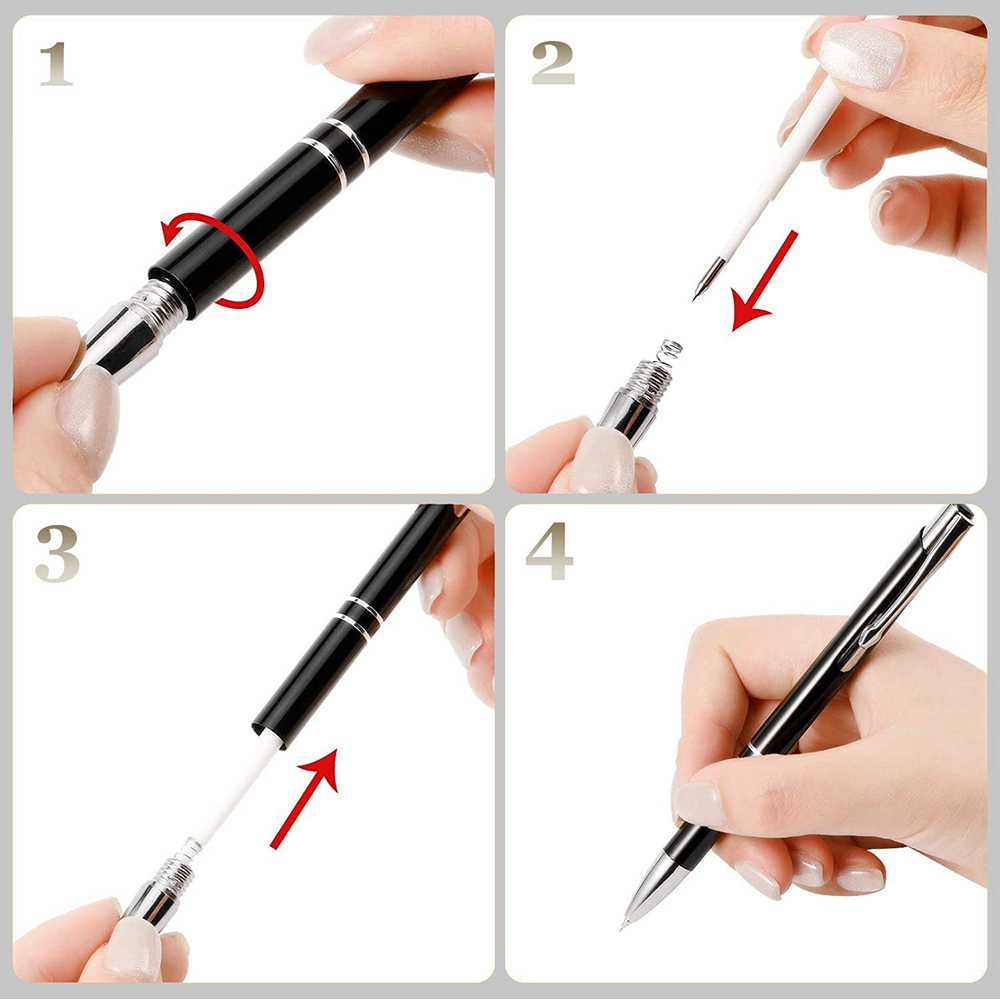 1

2

3

4