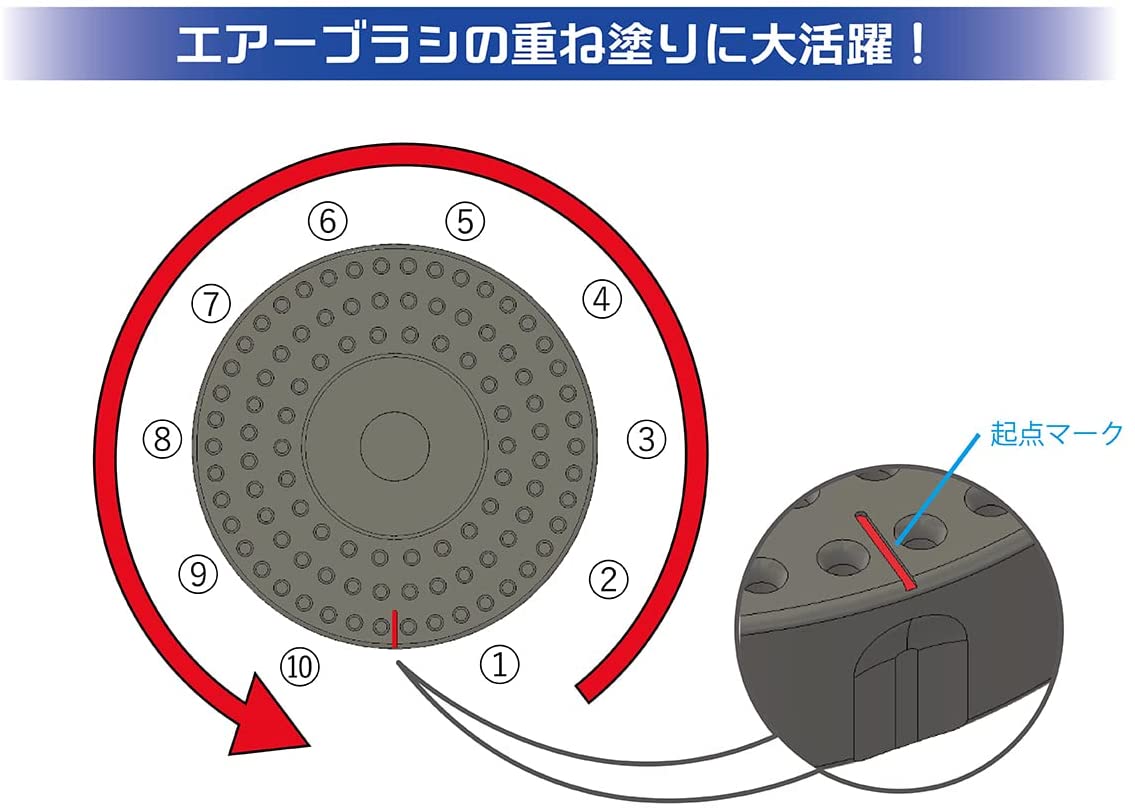 エアーブラシの重ね塗りに大活躍！

⑥ ⑤
⑦ ④
⑧ ③
⑨ ②
⑩ ①

起点マーク