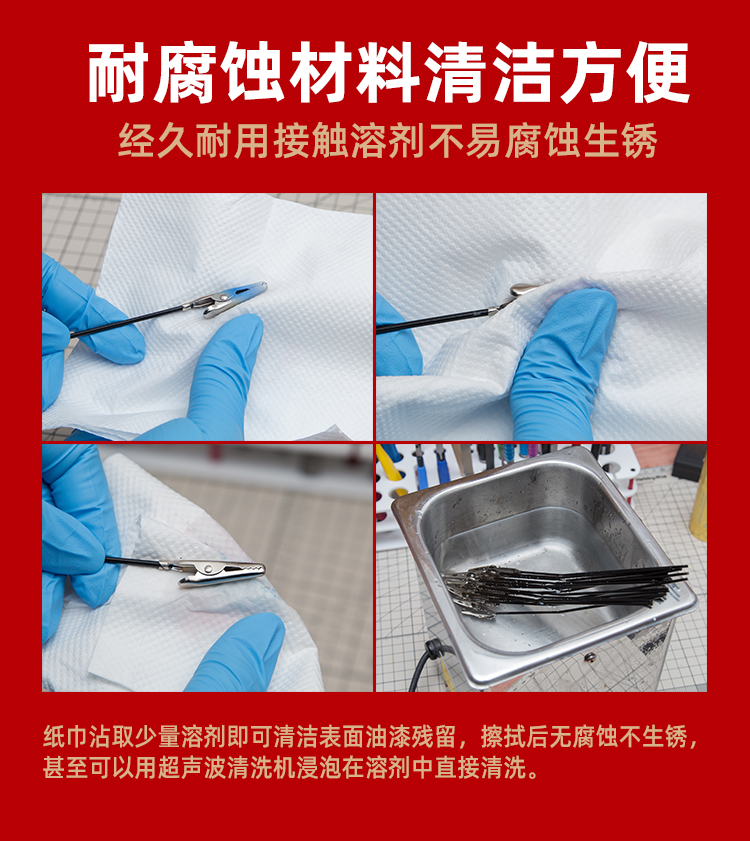 耐腐蚀材料清洁方便

经久耐用接触溶剂不易腐蚀生锈

纸巾沾取少量溶剂即可清洁表面油漆残留，擦拭后无腐蚀不生锈，甚至可以用超声波清洗机浸泡在溶剂中直接清洗。