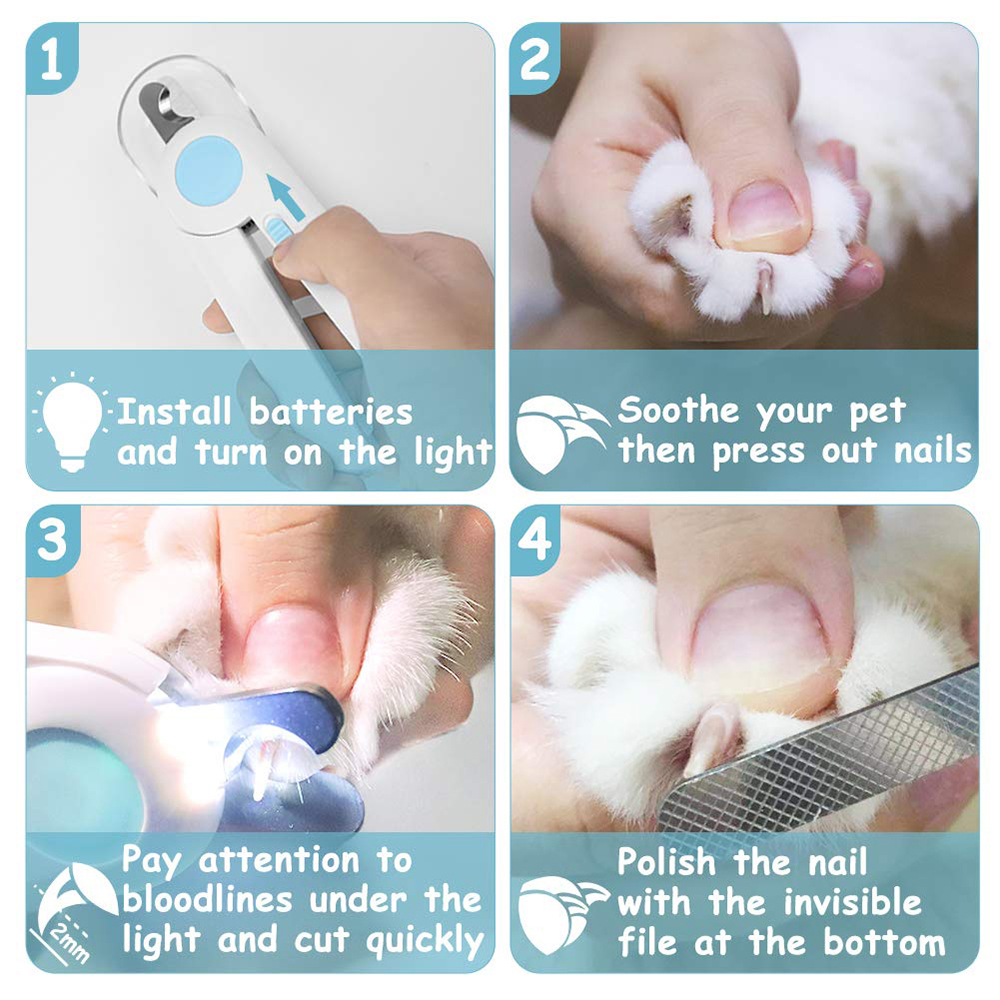 1

Install batteries and turn on the light

2

Soothe your pet then press out nails

3

2mm

Pay attention to bloodlines under the light and cut quickly

4

Polish the nail with the invisible file at the bottom