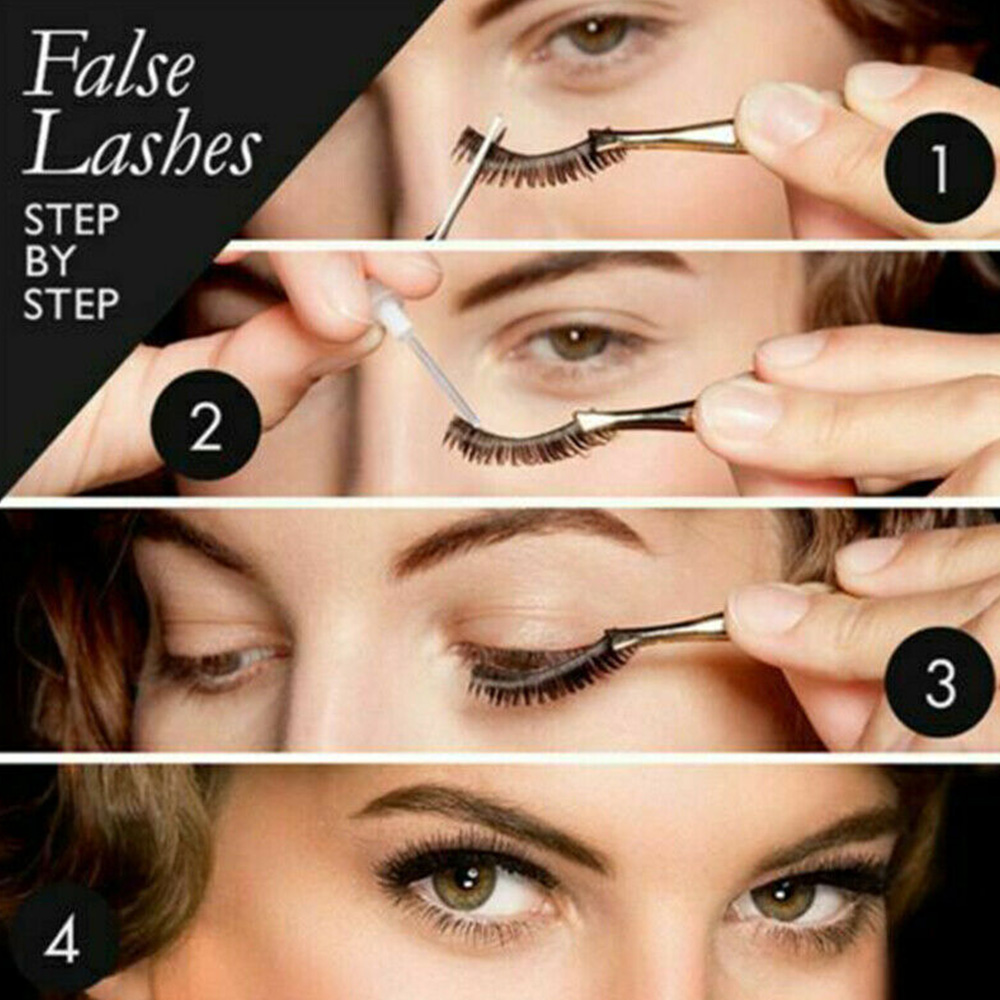 False Lashes
STEP BY STEP

1

2

3

4