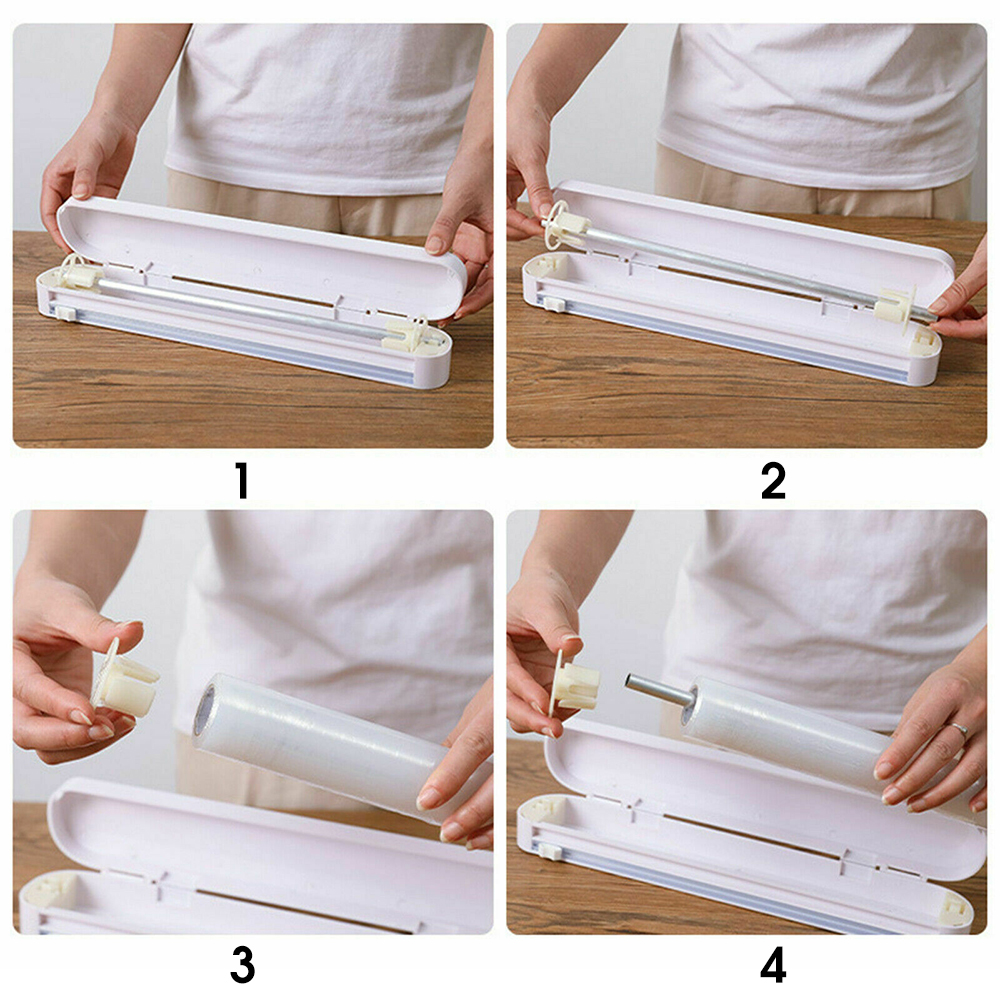 1

2

3

4