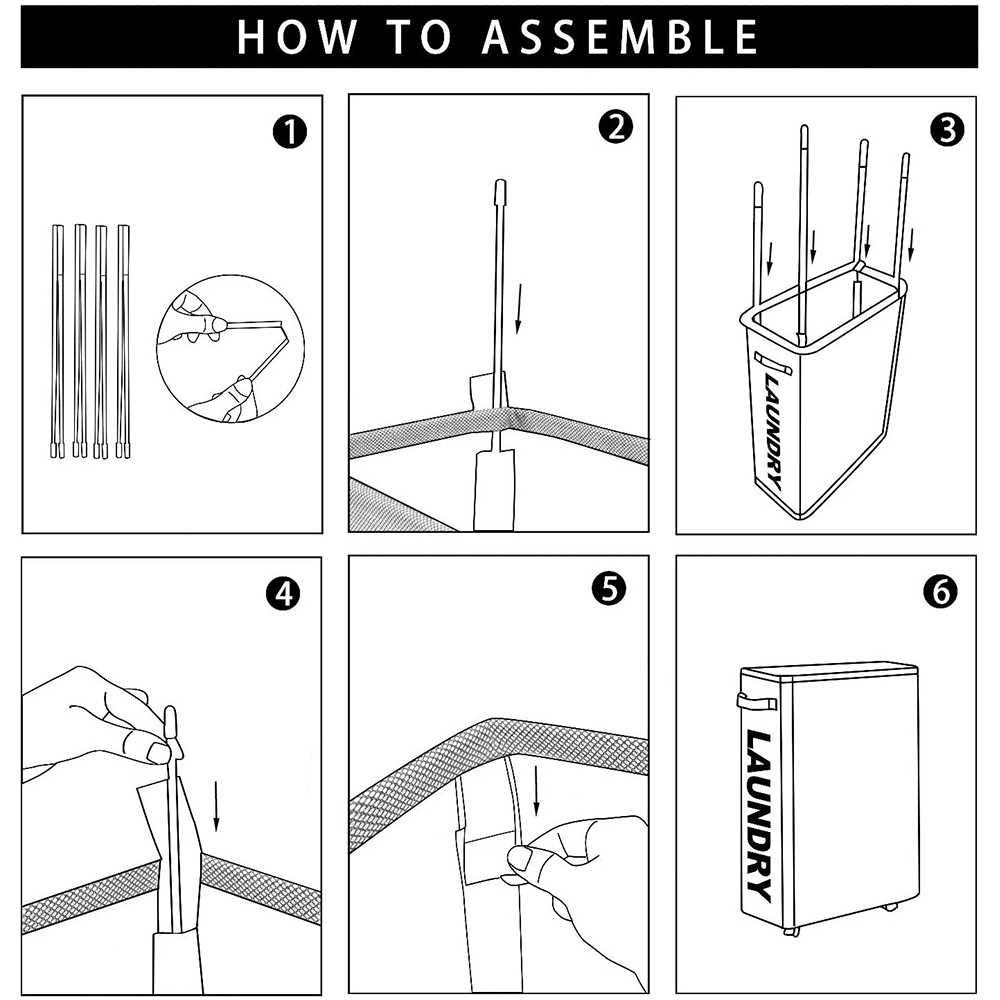 HOW TO ASSEMBLE

1

2

3

LAUNDRY

4

5

6

LAUNDRY