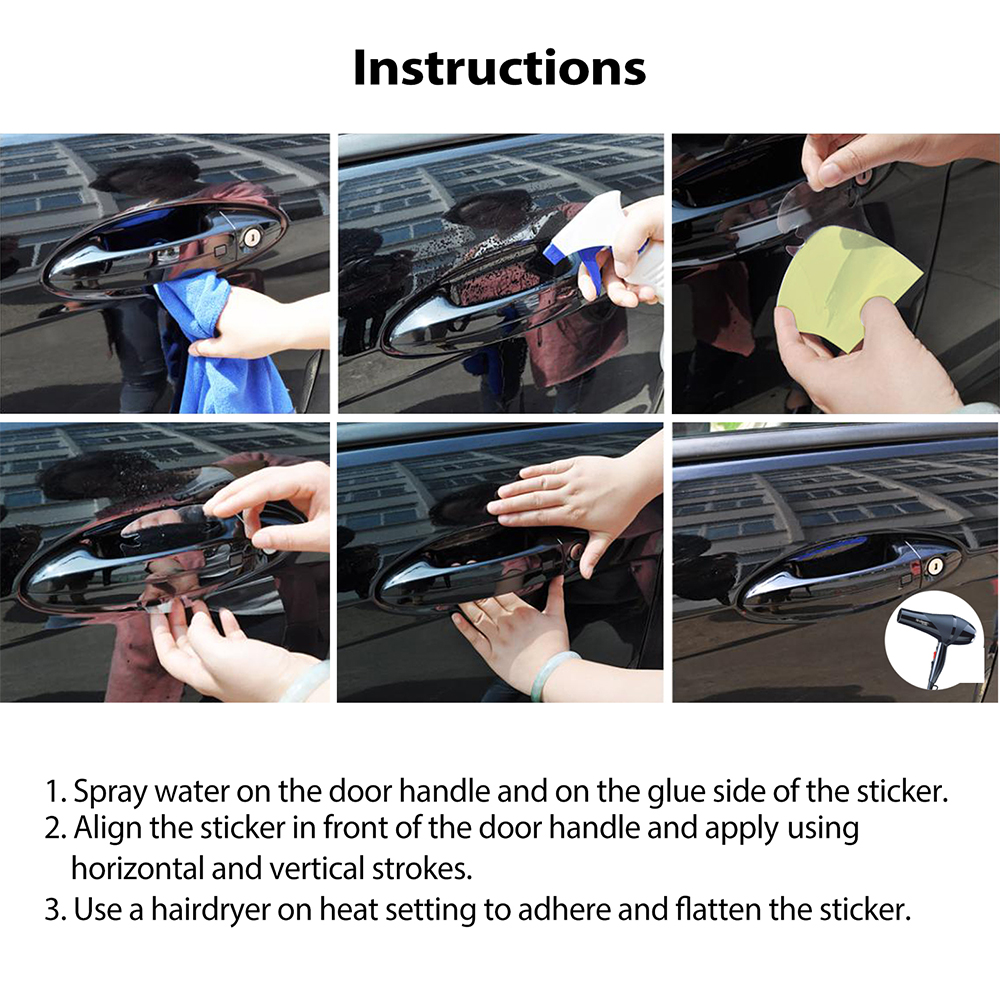 Instructions

1. Spray water on the door handle and on the glue side of the sticker.
2. Align the sticker in front of the door handle and apply using horizontal and vertical strokes.
3. Use a hairdryer on heat setting to adhere and flatten the sticker.