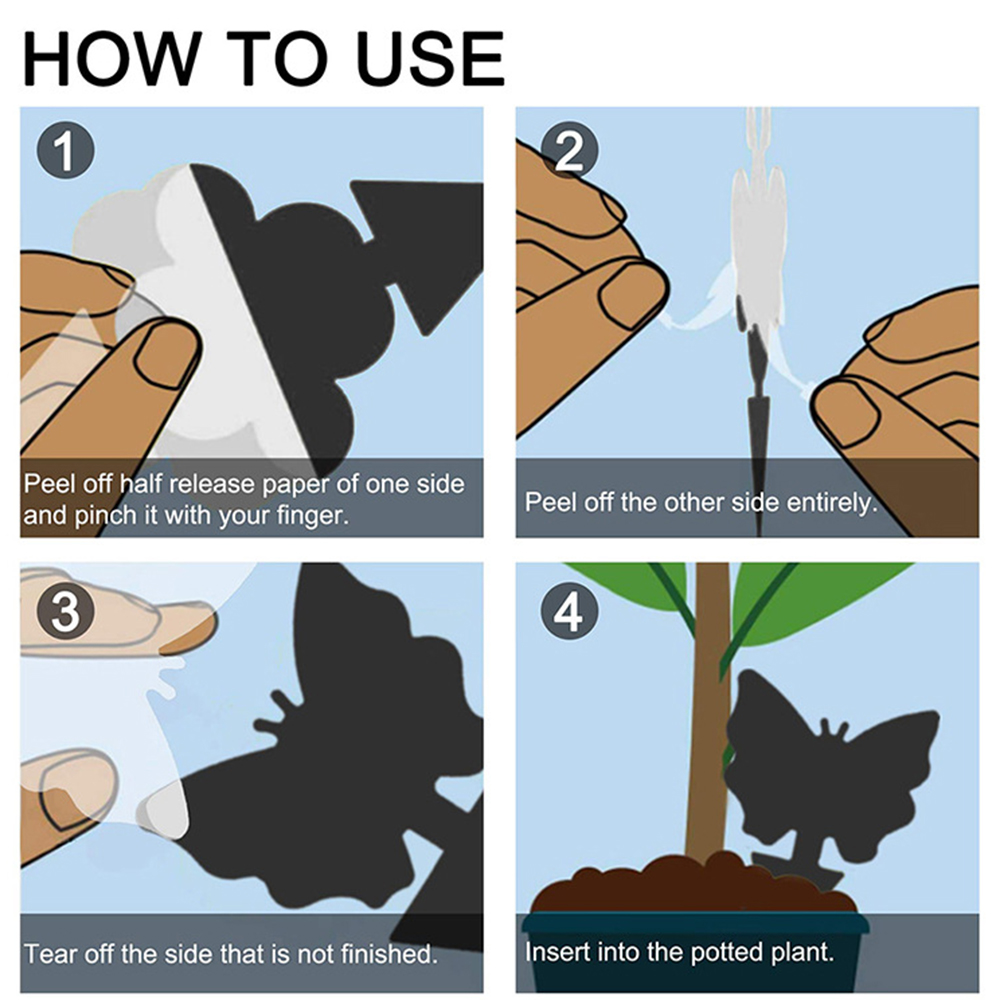 HOW TO USE

1

Peel off half release paper of one side and pinch it with your finger.

2

Peel off the other side entirely.

3

Tear off the side that is not finished.

4

Insert into the potted plant.