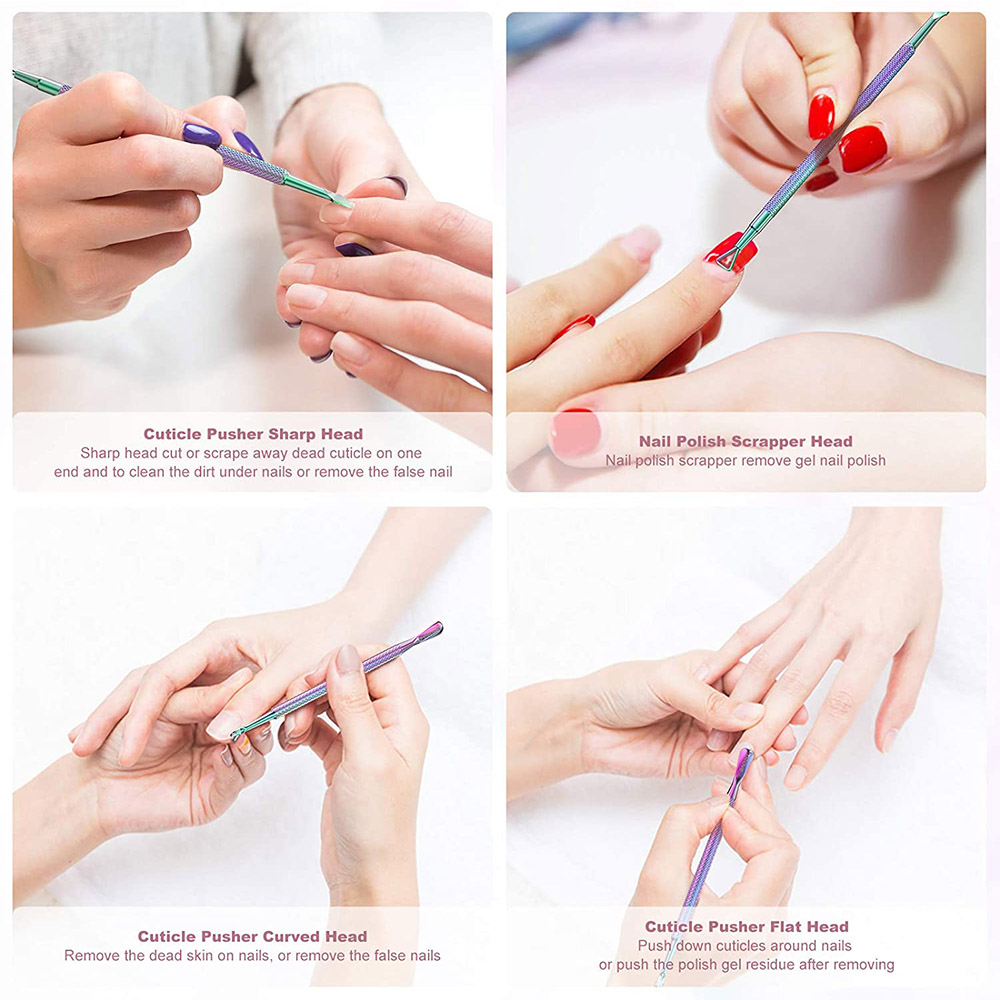 Cuticle Pusher Sharp Head
Sharp head cut or scrape away dead cuticle on one end and to clean the dirt under nails or remove the false nail

Nail Polish Scrapper Head
Nail polish scrapper remove gel nail polish

Cuticle Pusher Curved Head
Remove the dead skin on nails, or remove the false nails

Cuticle Pusher Flat Head
Push down cuticles around nails or push the polish gel residue after removing