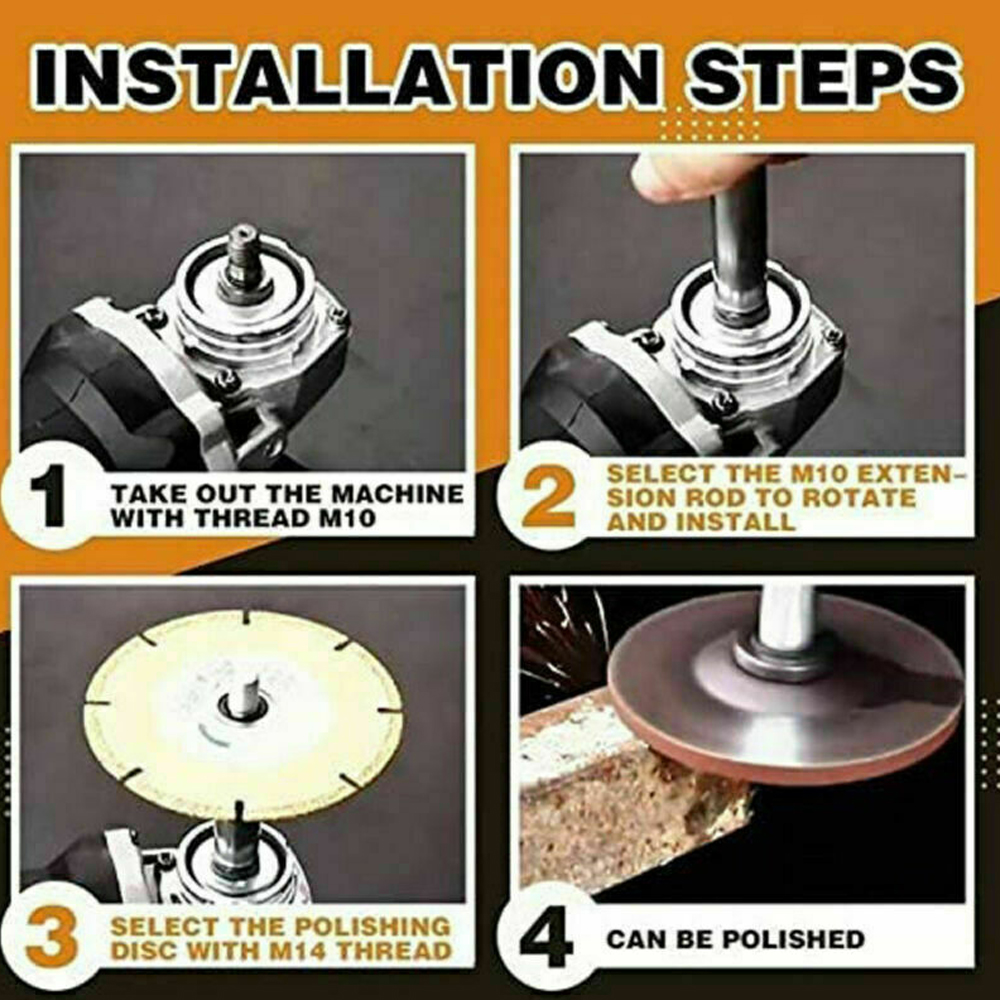 INSTALLATION STEPS

1 TAKE OUT THE MACHINE WITH THREAD M10

2 SELECT THE M10 EXTENSION ROD TO ROTATE AND INSTALL

3 SELECT THE POLISHING DISC WITH M14 THREAD

4 CAN BE POLISHED