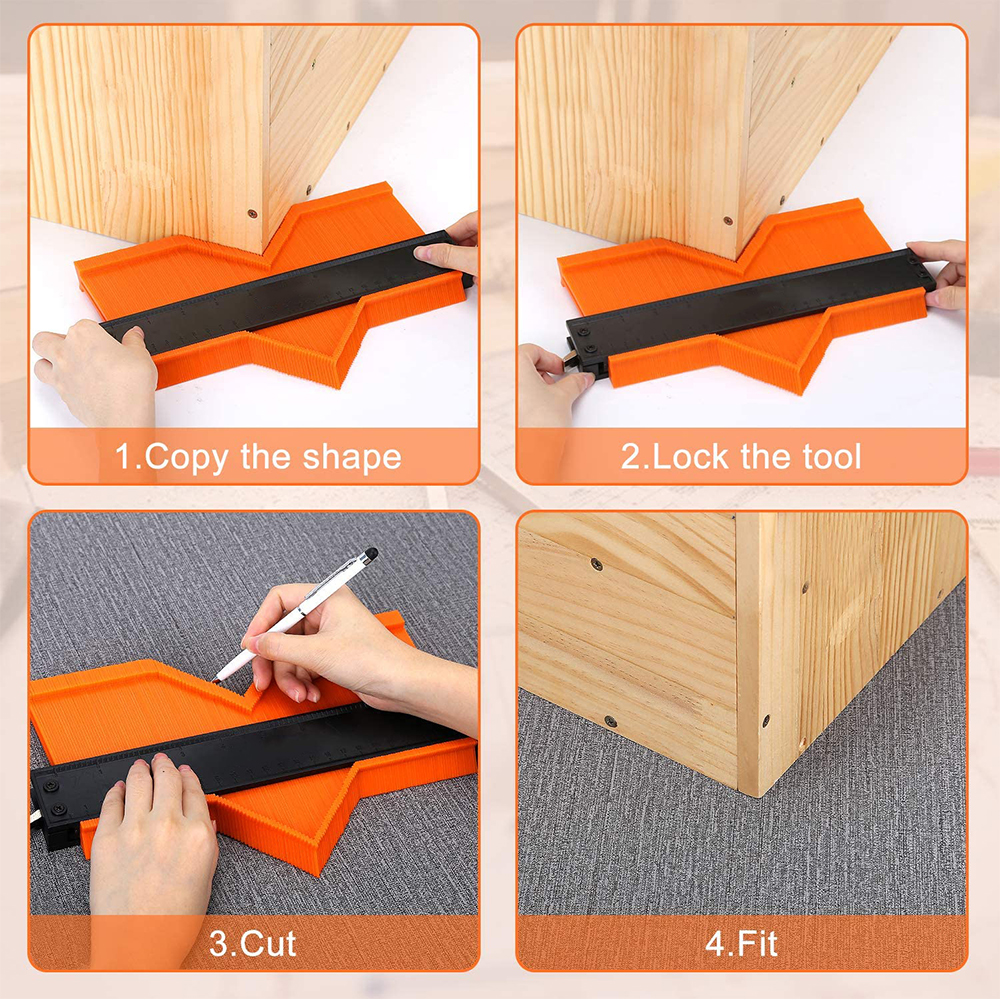 1.Copy the shape

2.Lock the tool

3.Cut

4.Fit