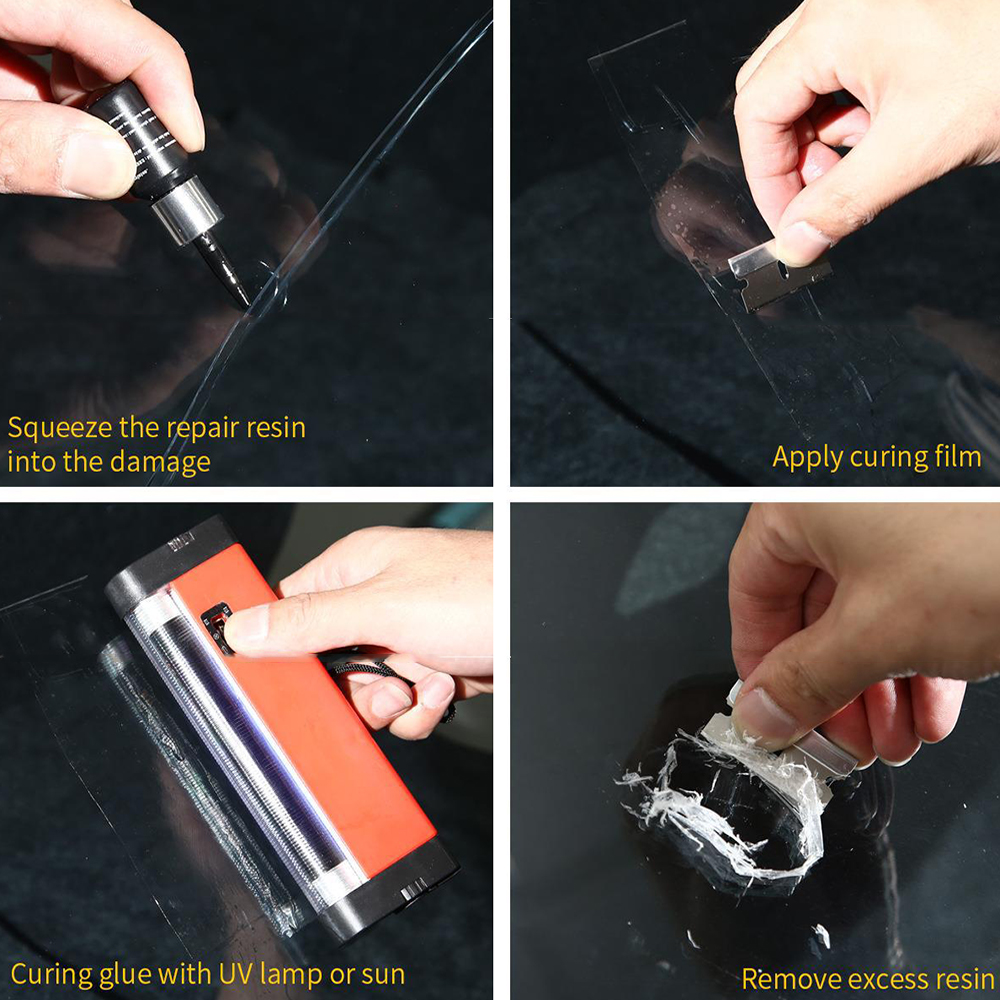 Squeeze the repair resin into the damage

Apply curing film

Curing glue with UV lamp or sun

Remove excess resin