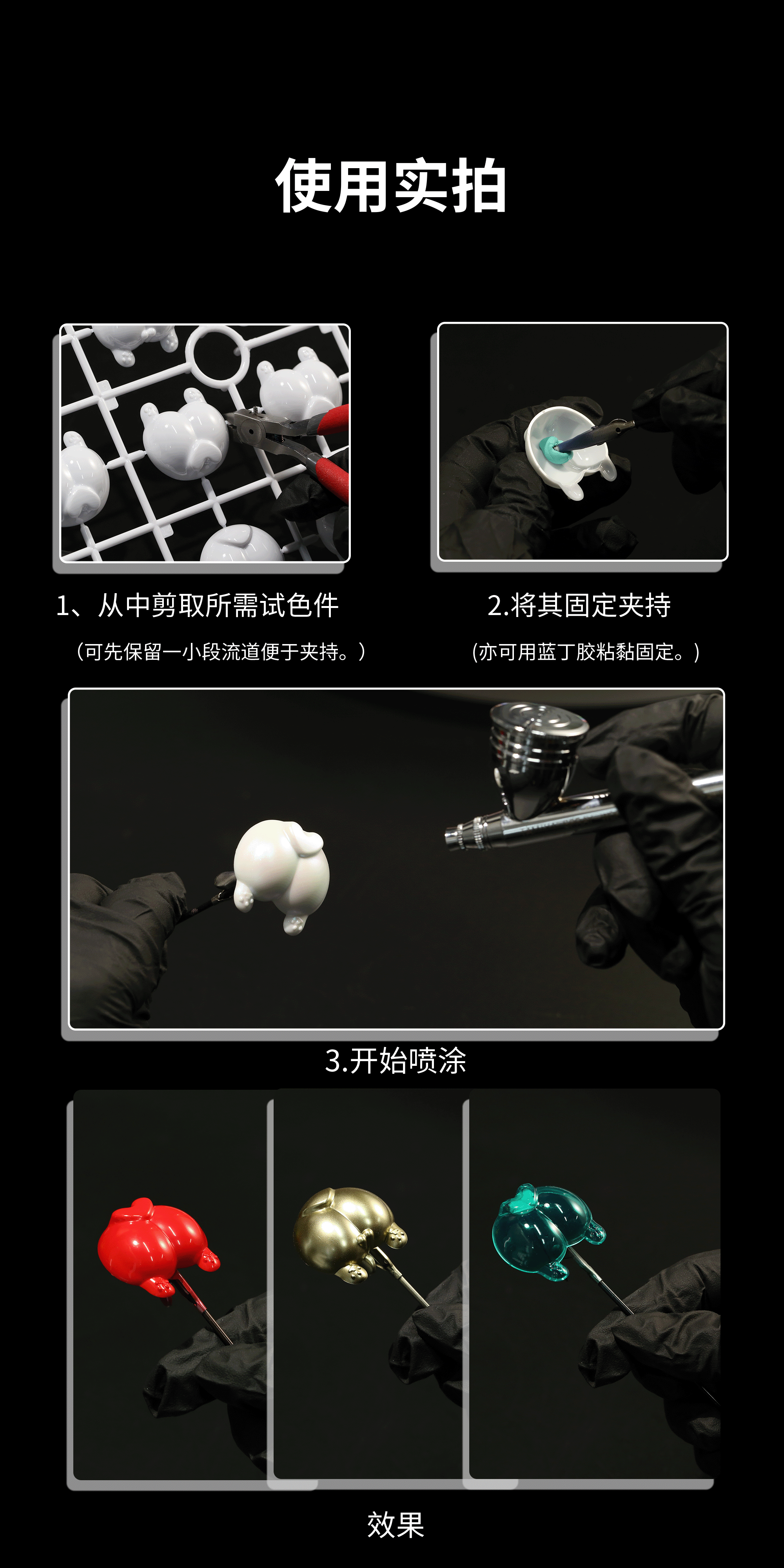 使用实拍

1、从中剪取所需试色件

（可先保留一小段流道便于夹持。）

2.将其固定夹持

（亦可用蓝丁胶粘黏固定。）

3.开始喷涂

效果