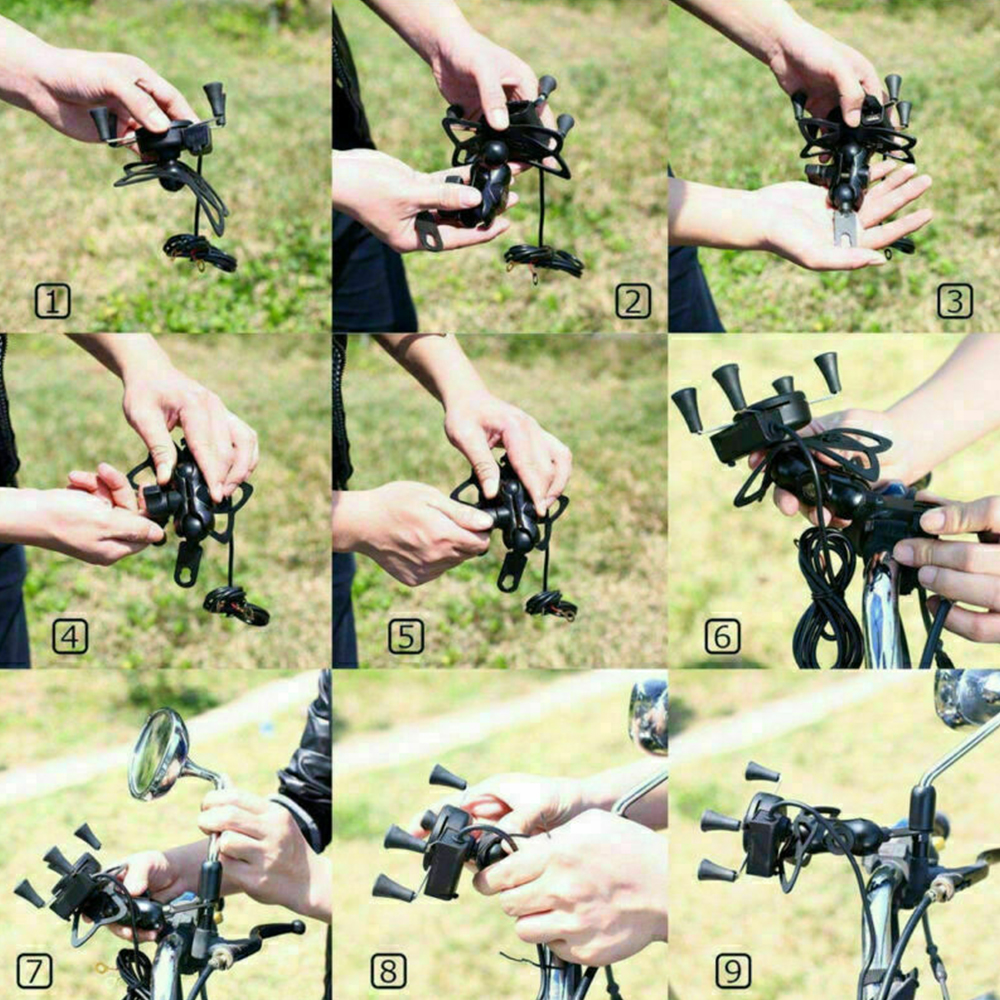 1

2

3

4

5

6

7

8

9