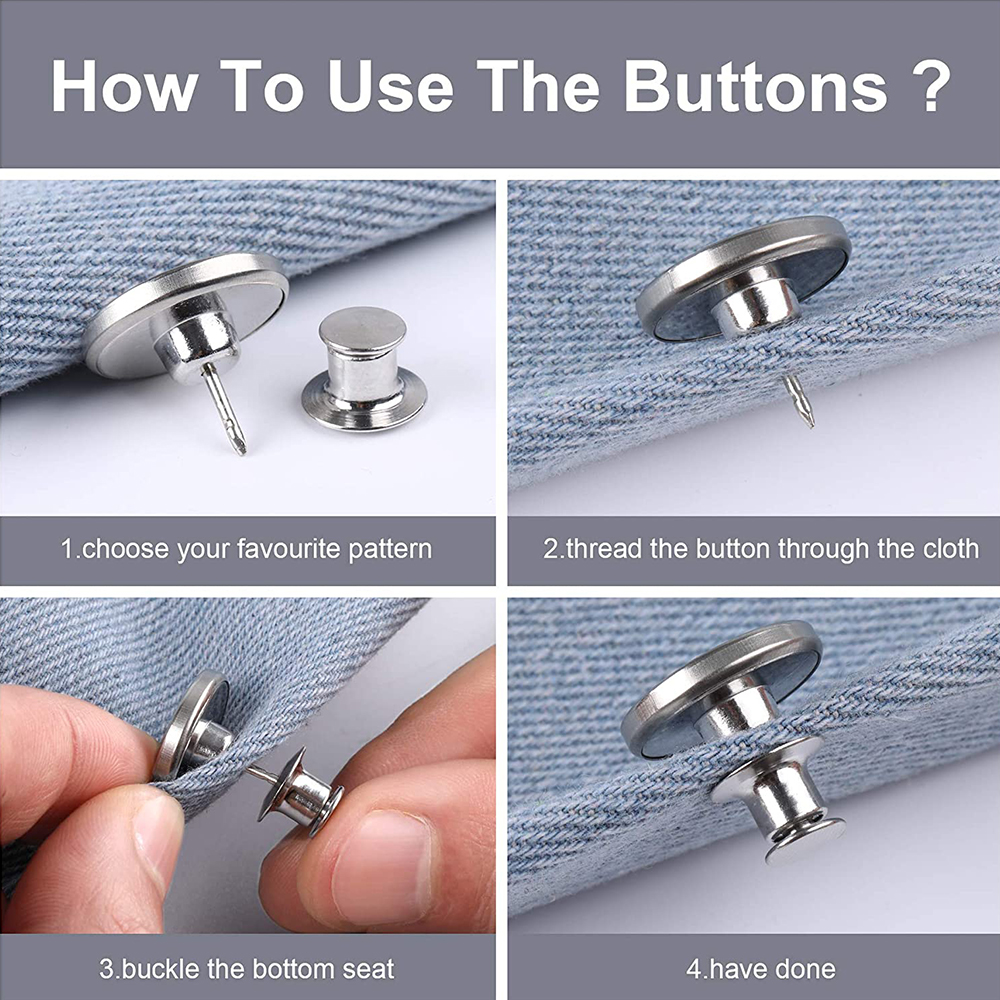 How To Use The Buttons ?

1.choose your favourite pattern

2.thread the button through the cloth

3.buckle the bottom seat

4.have done