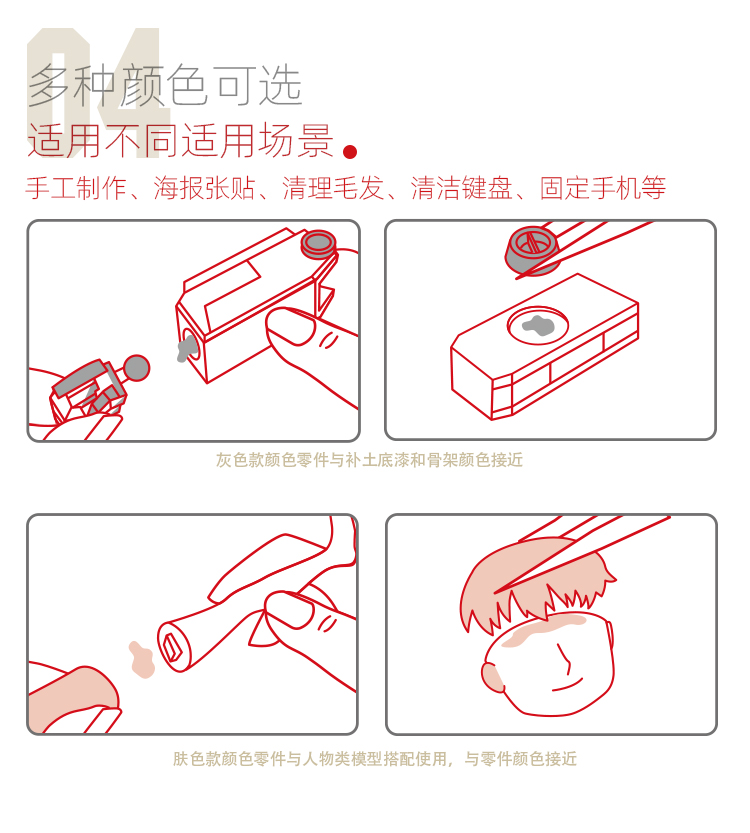 04

多种颜色可选

适用不同适用场景

手工制作、海报张贴、清理毛发、清洁键盘、固定手机等

灰色款颜色零件与补土底漆和骨架颜色接近

肤色款颜色零件与人物类模型搭配使用，与零件颜色接近