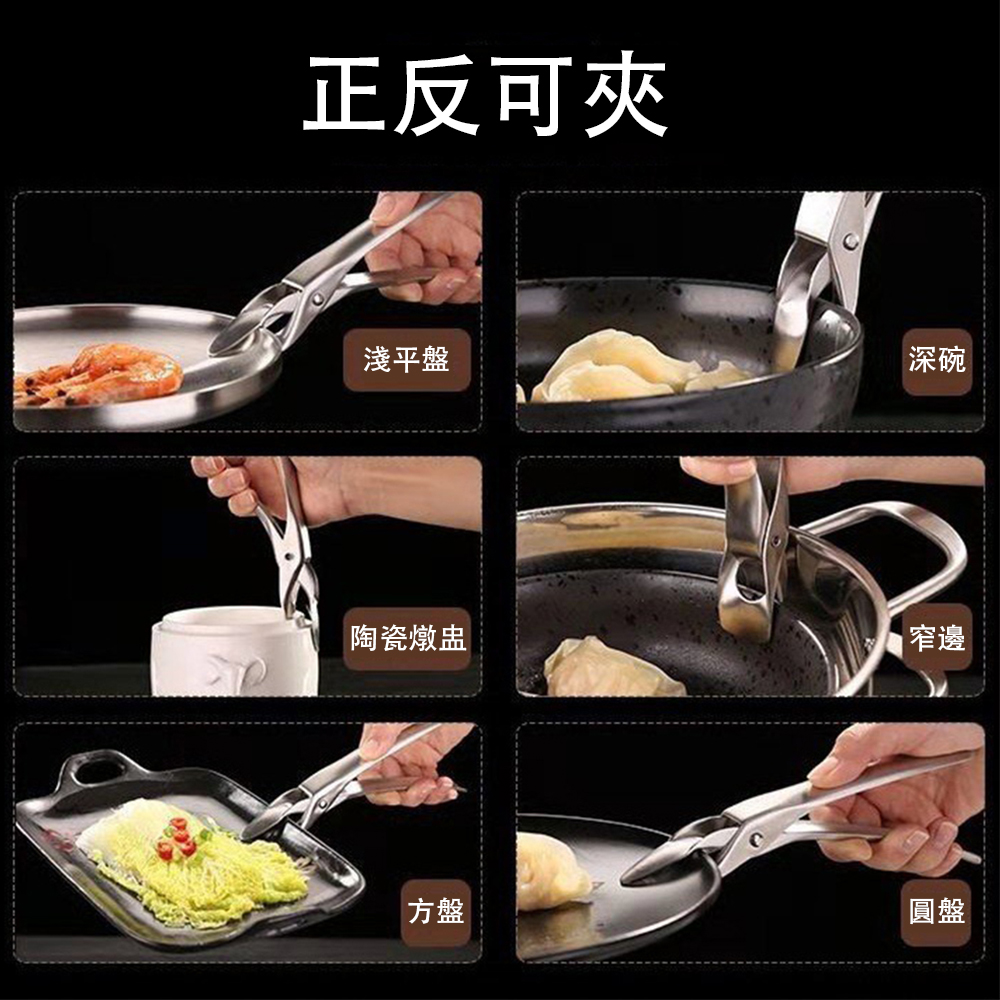 正反可夾

淺平盤

深碗

陶瓷燉盅

窄邊

方盤

圓盤