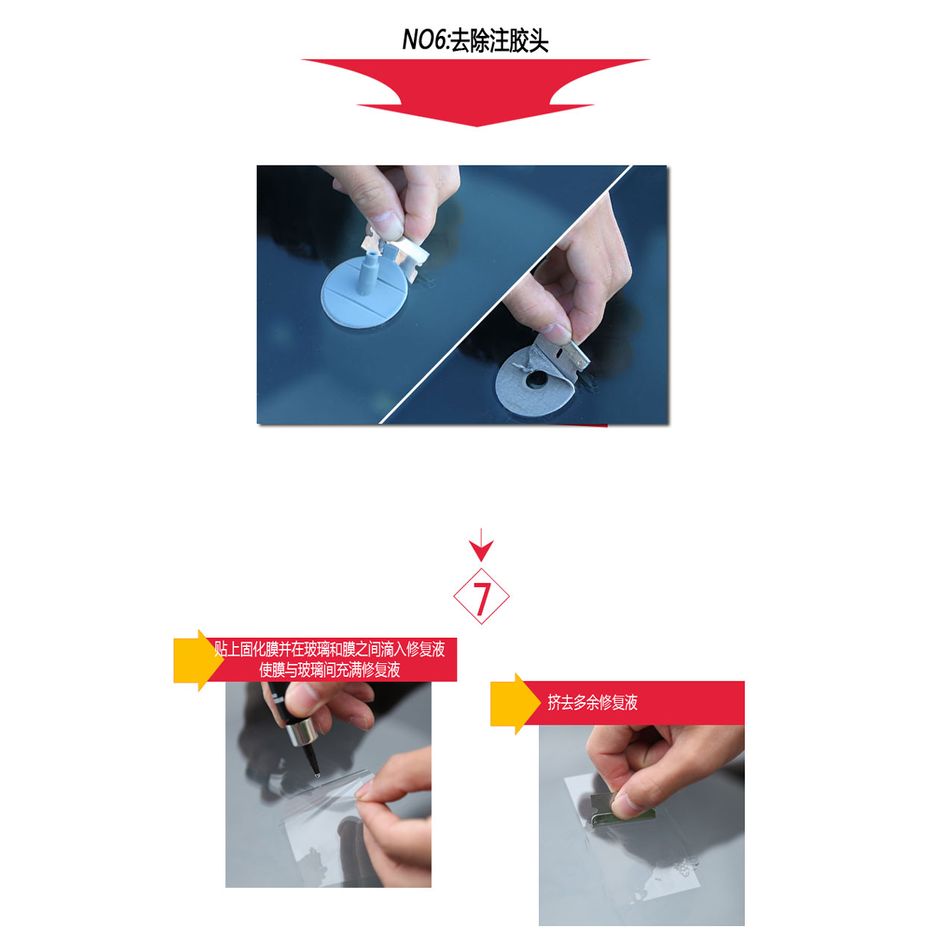 NO6:去除注胶头

7

贴上固化膜并在玻璃和膜之间滴入修复液
使膜与玻璃间充满修复液

挤去多余修复液