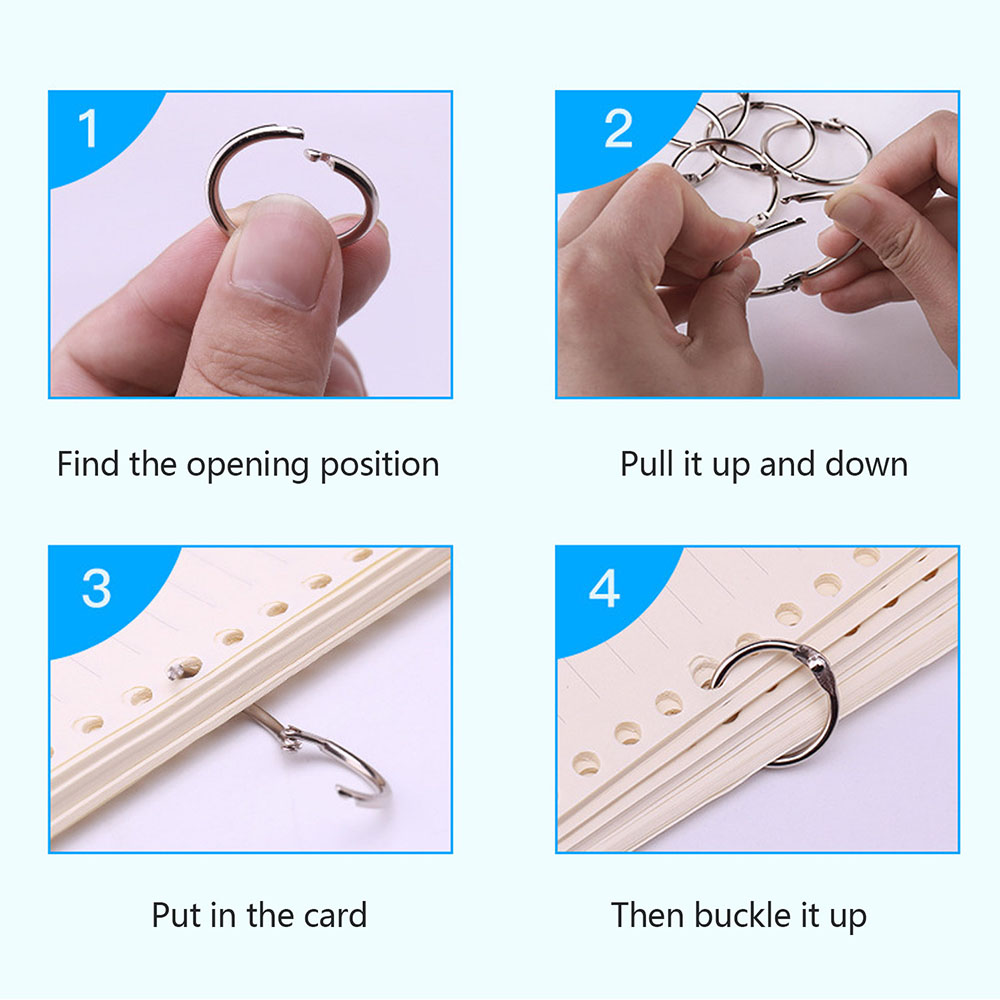 1

Find the opening position

2

Pull it up and down

3

Put in the card

4

Then buckle it up