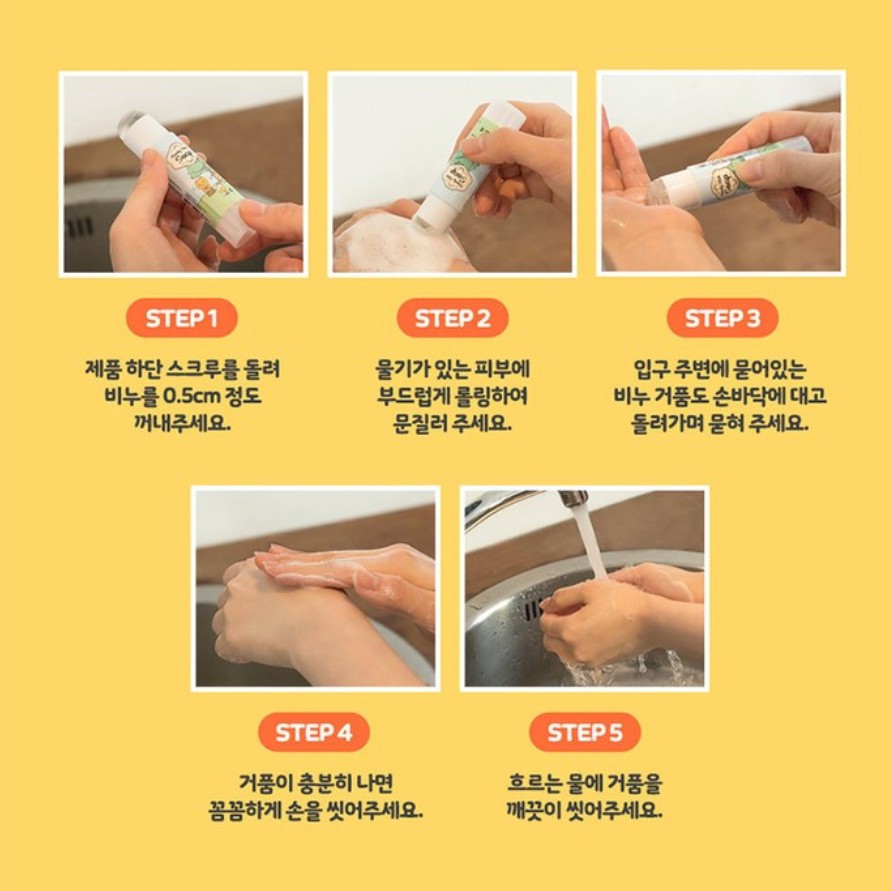 STEP 1

제품 하단 스크루를 돌려 비누를 0.5cm 정도 꺼내주세요.

STEP 2

물기가 있는 피부에 부드럽게 롤링하여 문질러 주세요.

STEP 3

입구 주변에 묻어있는 비누 거품도 손바닥에 대고 돌려가며 묻혀 주세요.

STEP 4

거품이 충분히 나면 꼼꼼하게 손을 씻어주세요.

STEP 5

흐르는 물에 거품을 깨끗이 씻어주세요.