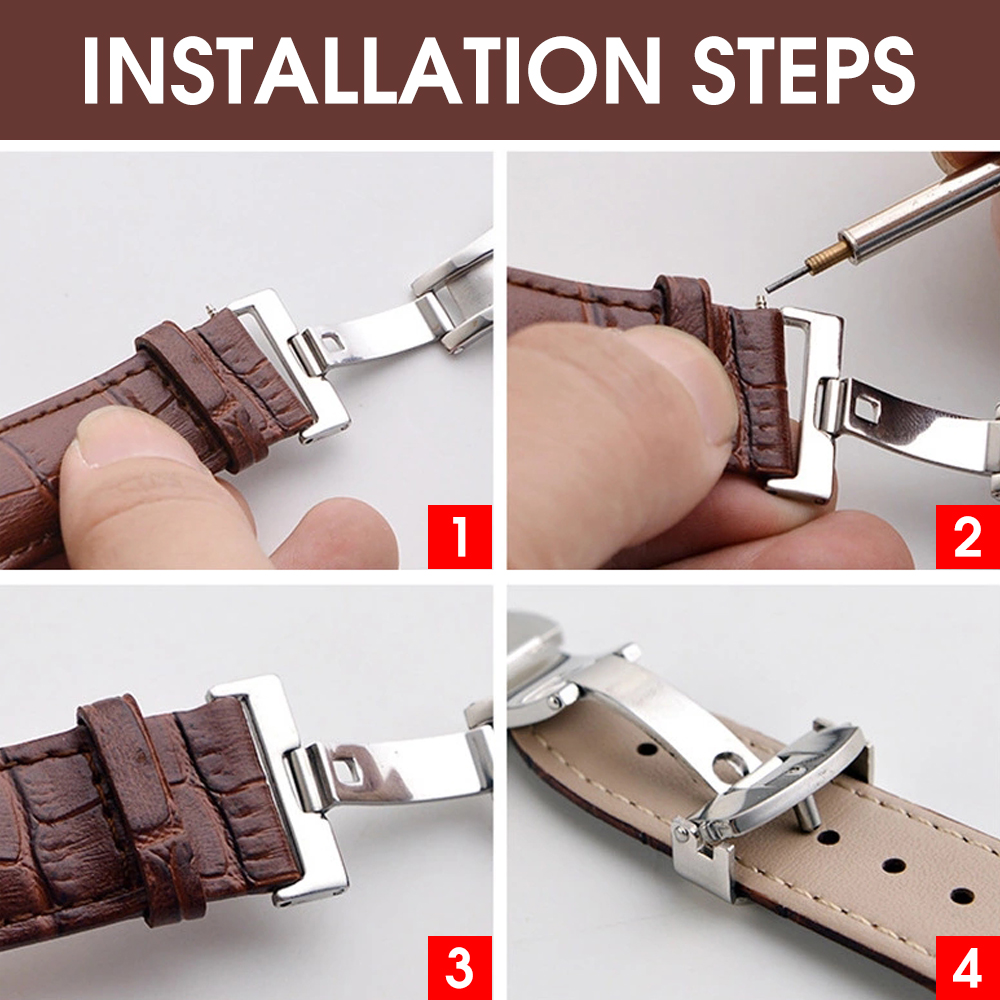 INSTALLATION STEPS

1

2

3

4