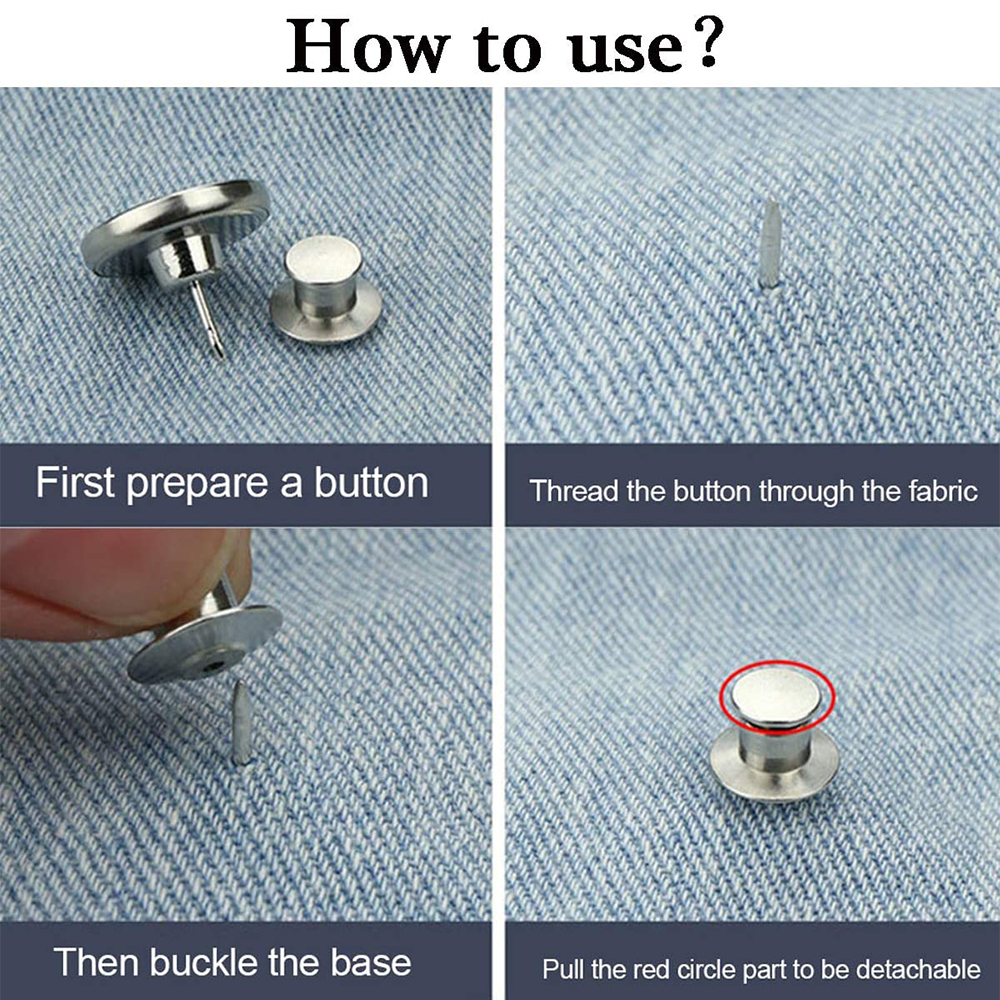 How to use?

First prepare a button

Thread the button through the fabric

Then buckle the base

Pull the red circle part to be detachable