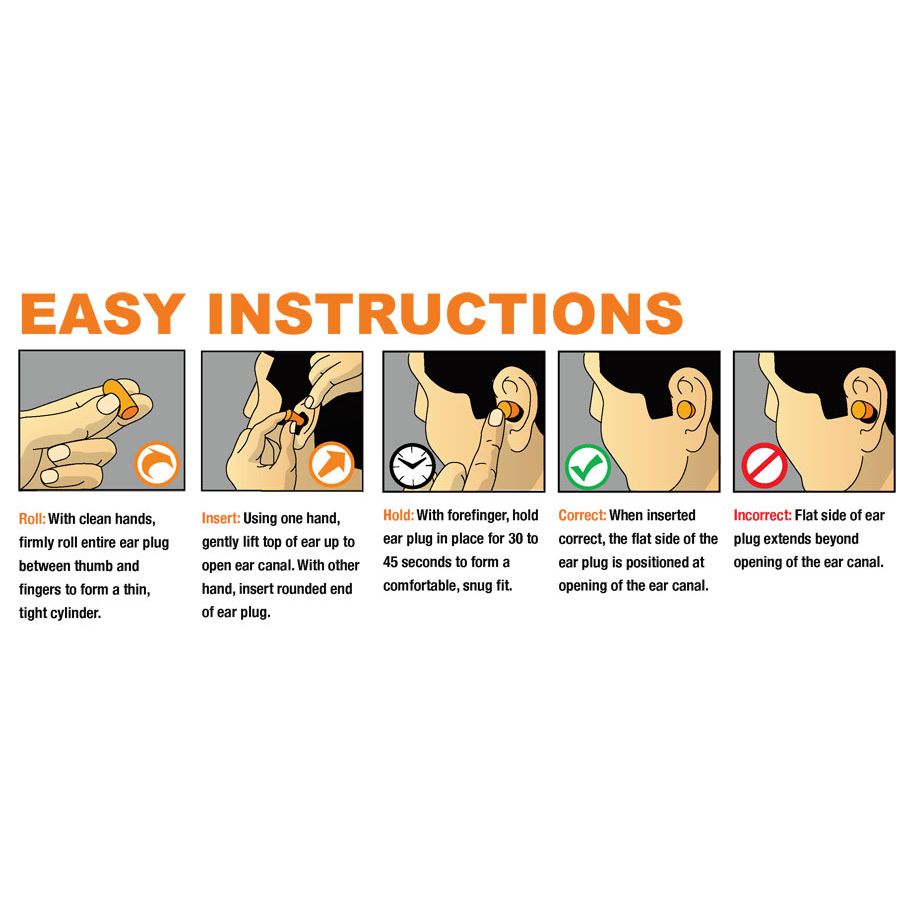 EASY INSTRUCTIONS

Roll: With clean hands, firmly roll entire ear plug between thumb and fingers to form a thin, tight cylinder.

Insert: Using one hand, gently lift top of ear up to open ear canal. With other hand, insert rounded end of ear plug.

Hold: With forefinger, hold ear plug in place for 30 to 45 seconds to form a comfortable, snug fit.

Correct: When inserted correct, the flat side of the ear plug is positioned at opening of the ear canal.

Incorrect: Flat side of ear plug extends beyond opening of the ear canal.