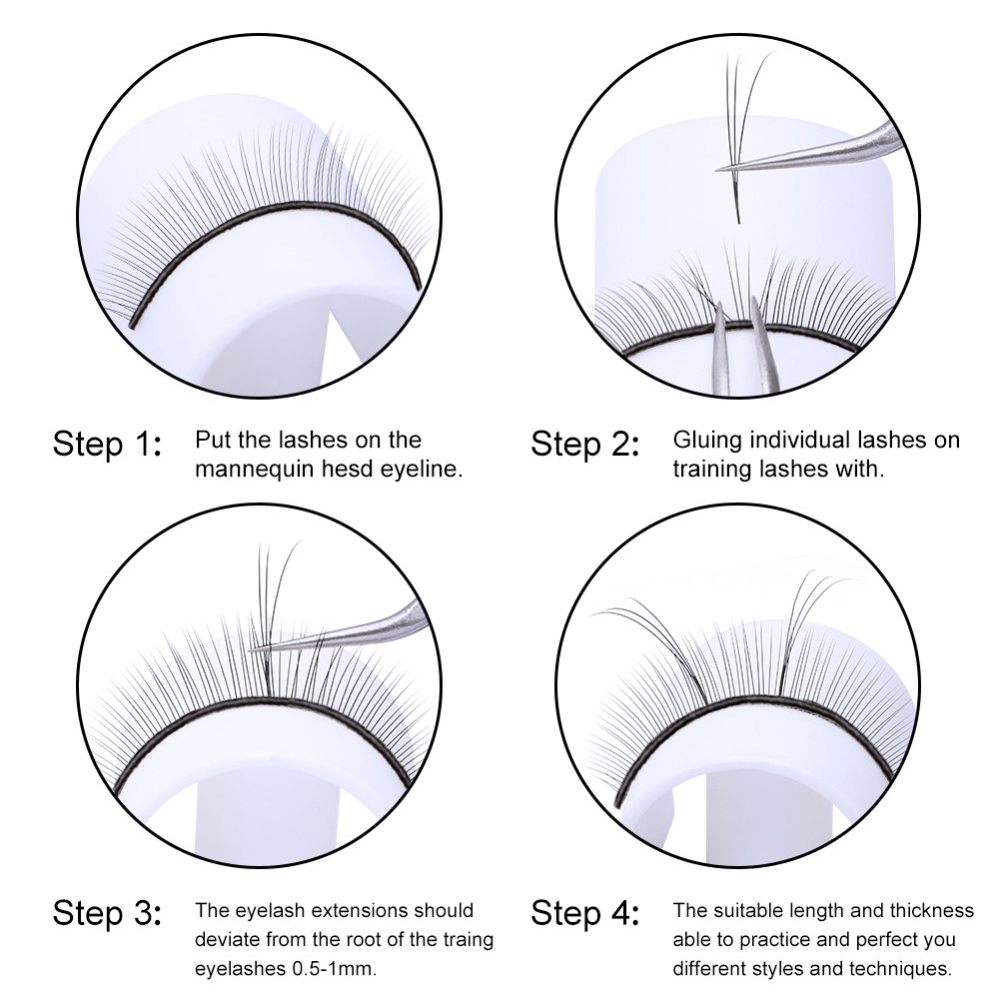 Step 1: Put the lashes on the mannequin hesd eyeline.

Step 2: Gluing individual lashes on training lashes with.

Step 3: The eyelash extensions should deviate from the root of the traing eyelashes 0.5-1mm.

Step 4: The suitable length and thickness able to practice and perfect you different styles and techniques.