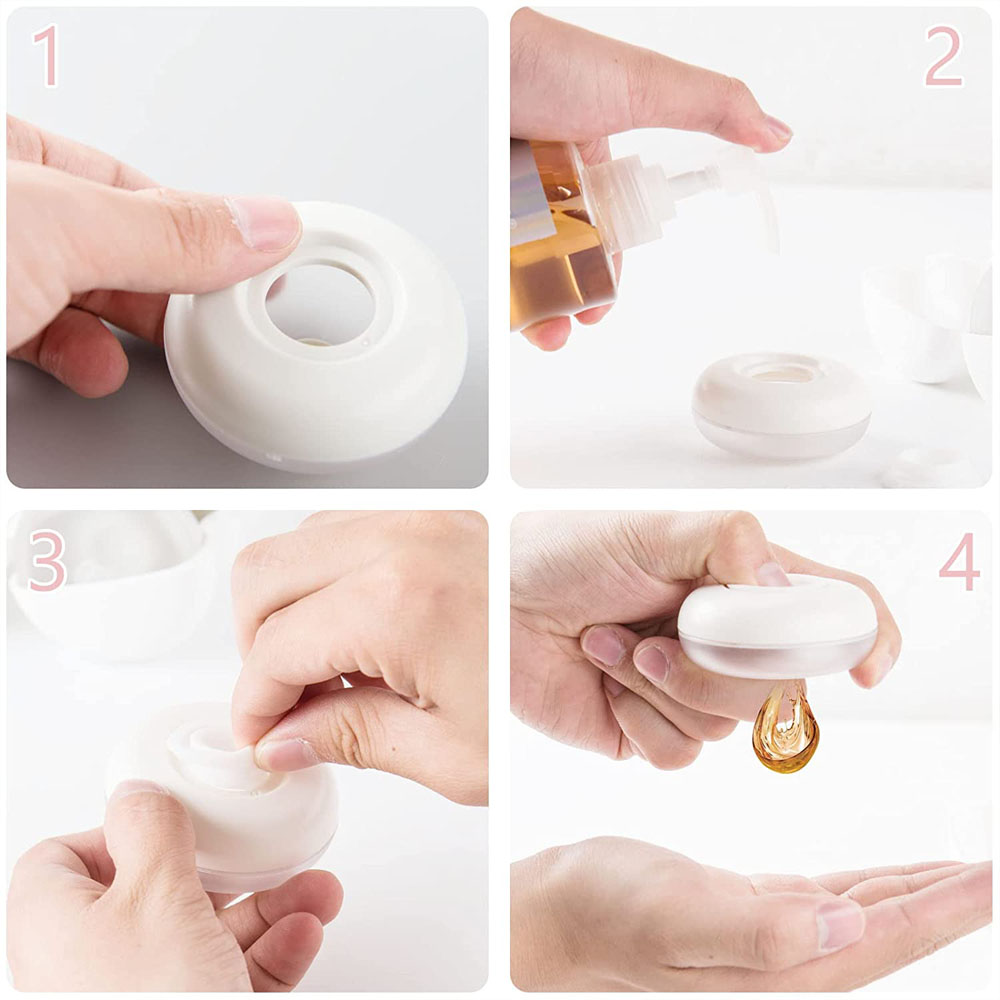 1

2

3

4