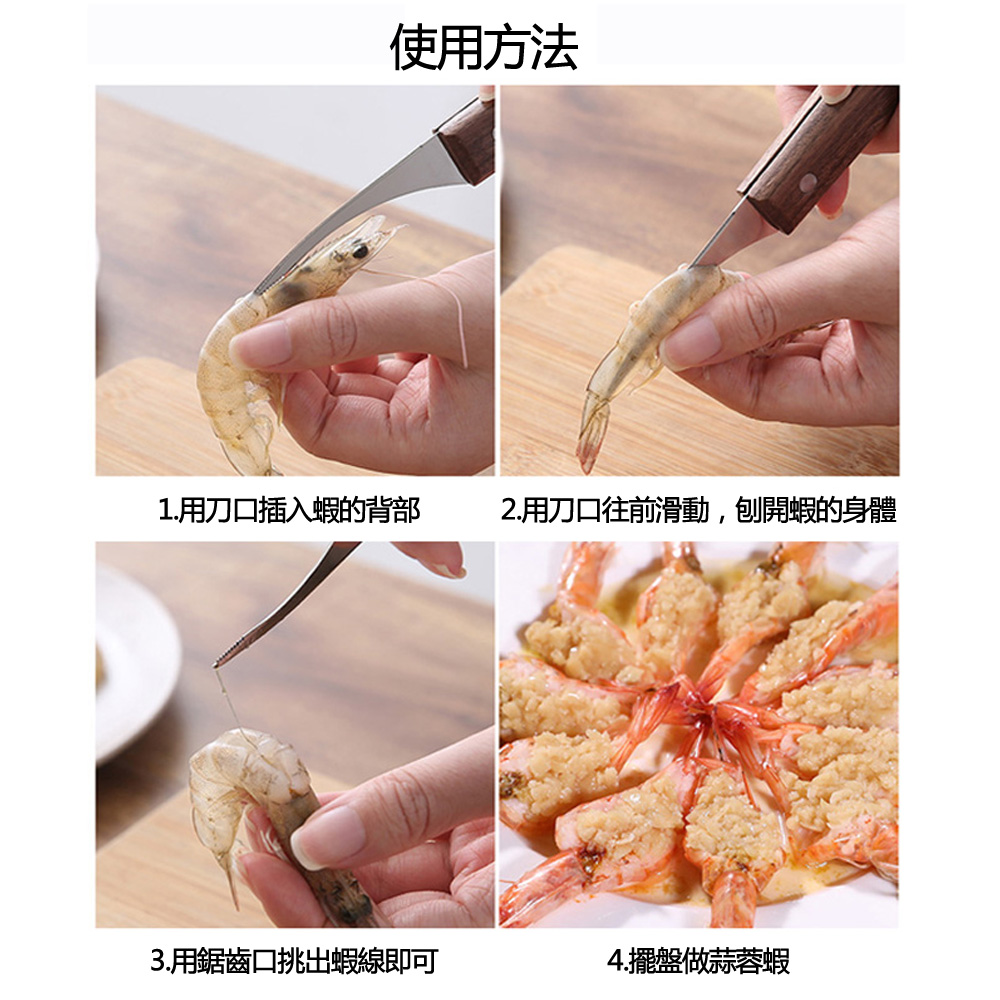 使用方法

1.用刀口插入蝦的背部

2.用刀口往前滑動，刨開蝦的身體

3.用鋸齒口挑出蝦線即可

4.擺盤做蒜蓉蝦