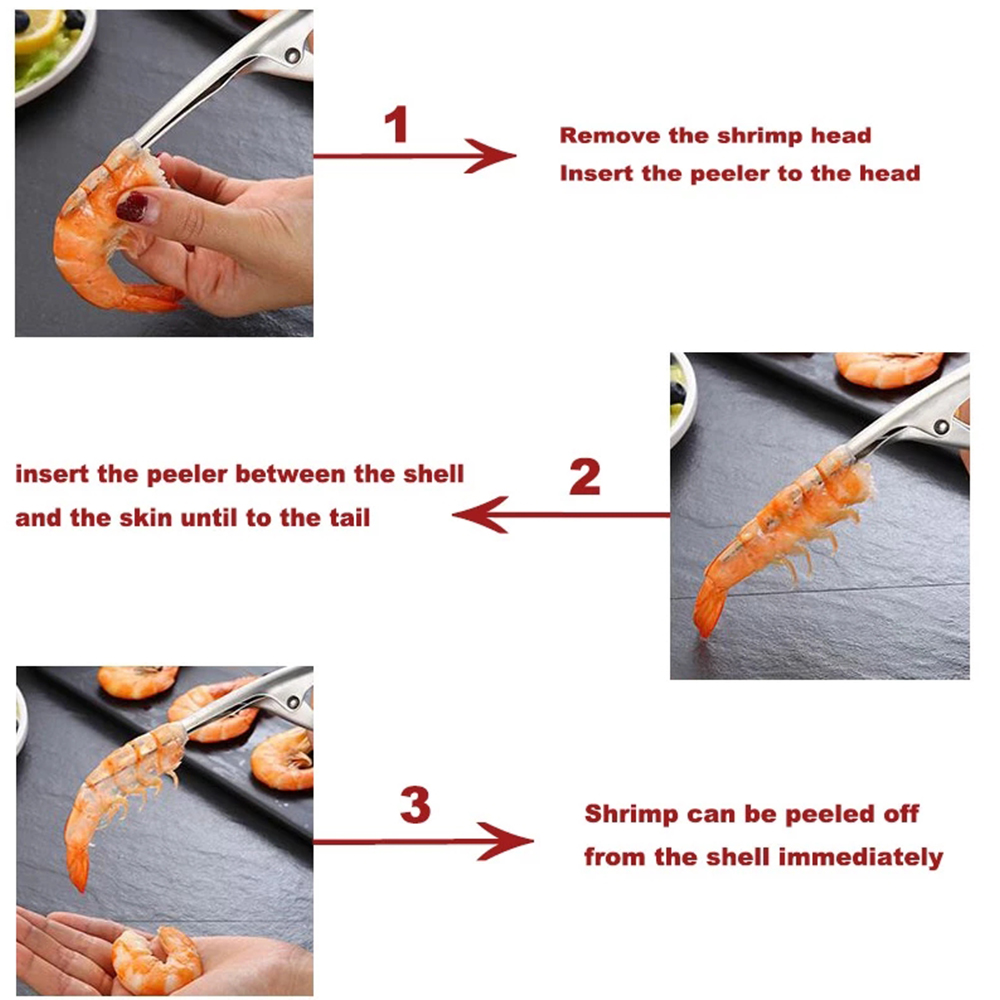 1

Remove the shrimp head
Insert the peeler to the head

2

insert the peeler between the shell and the skin until to the tail

3

Shrimp can be peeled off from the shell immediately