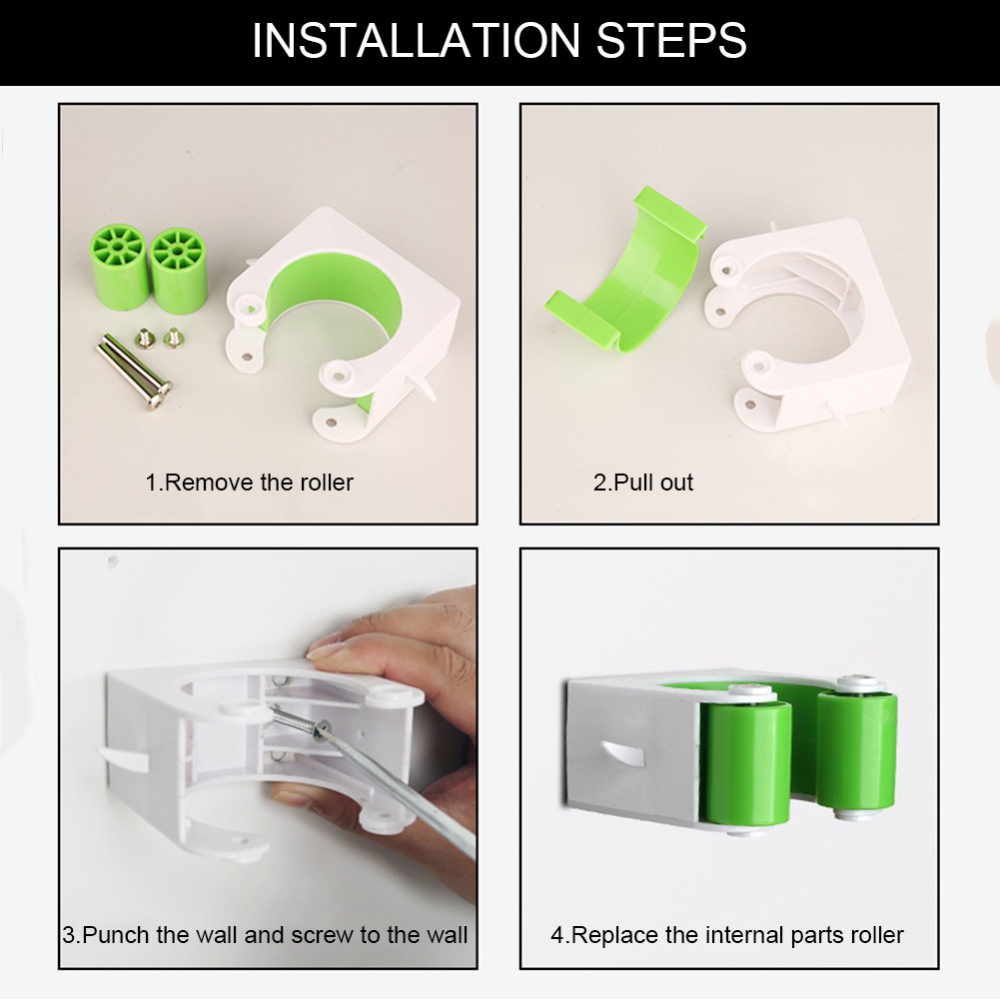 INSTALLATION STEPS

1.Remove the roller

2.Pull out

3.Punch the wall and screw to the wall

4.Replace the internal parts roller