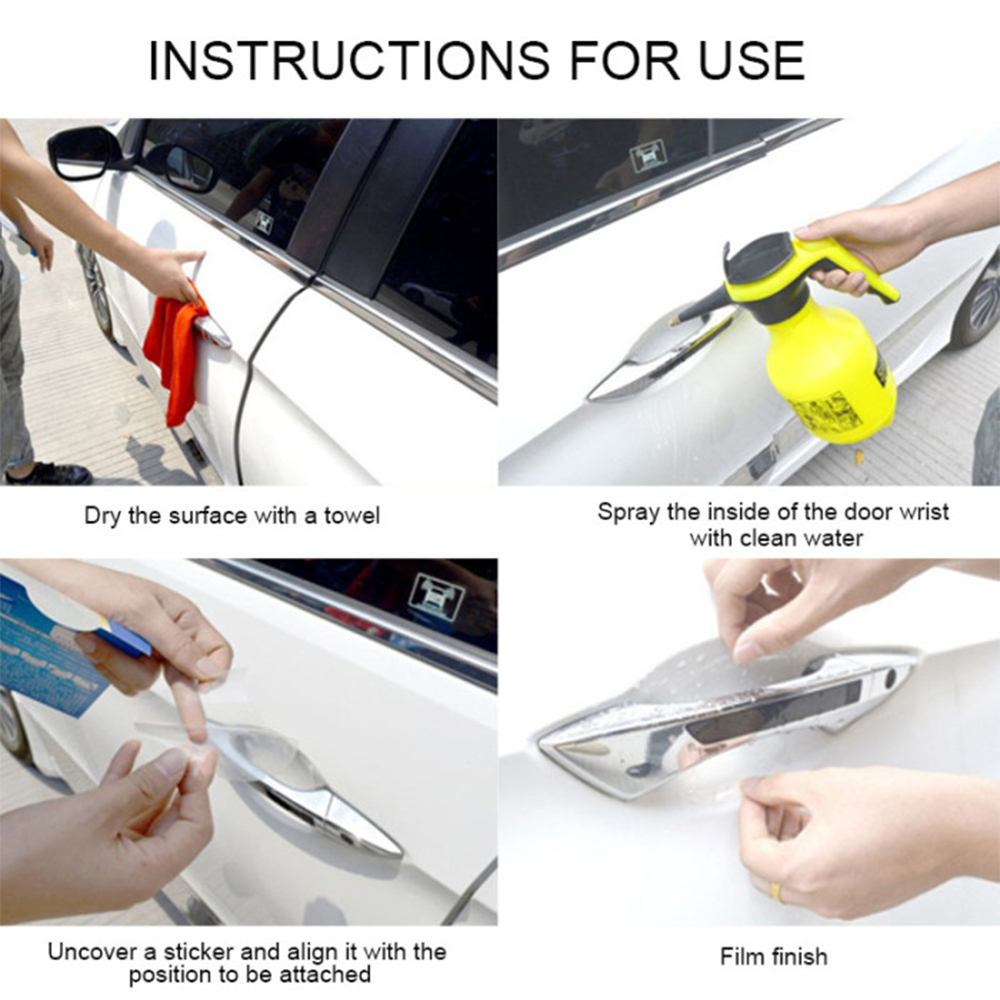 INSTRUCTIONS FOR USE

Dry the surface with a towel

Spray the inside of the door wrist with clean water

Uncover a sticker and align it with the position to be attached

Film finish