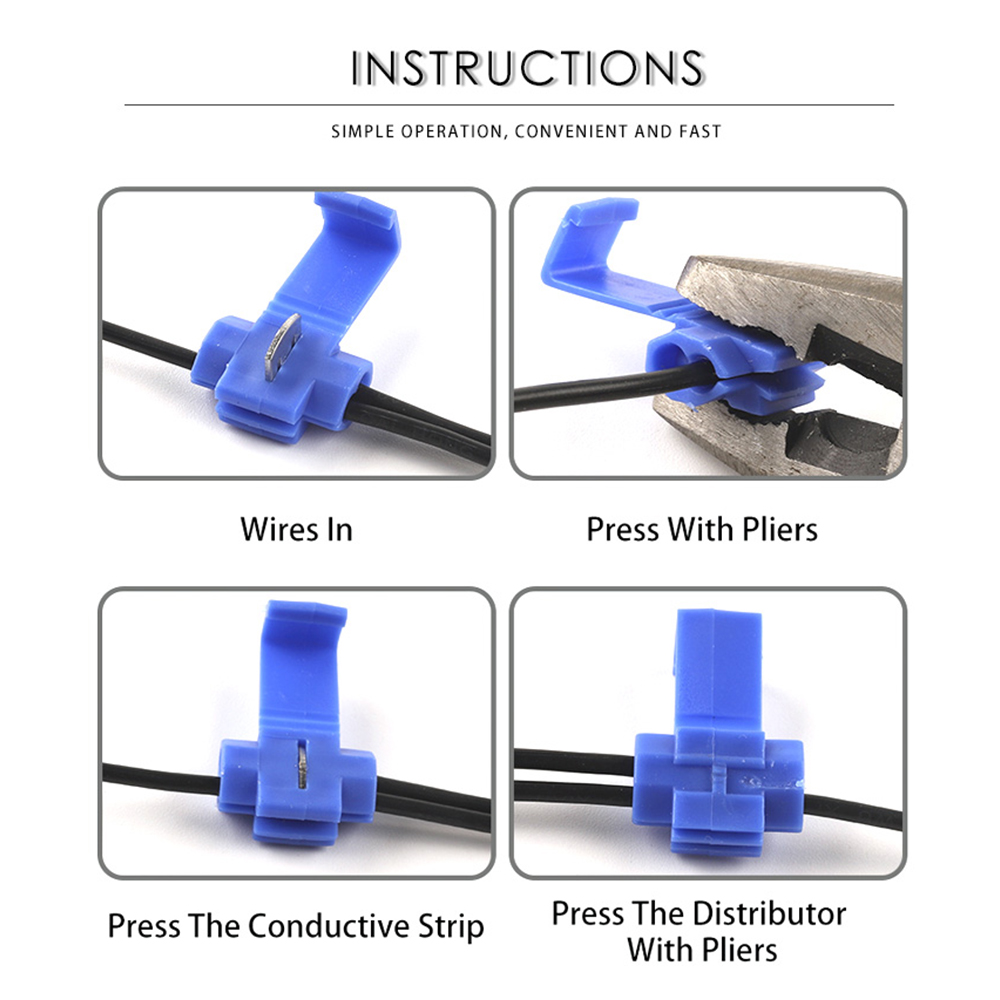 INSTRUCTIONS

SIMPLE OPERATION, CONVENIENT AND FAST

Wires In

Press With Pliers

Press The Conductive Strip

Press The Distributor With Pliers