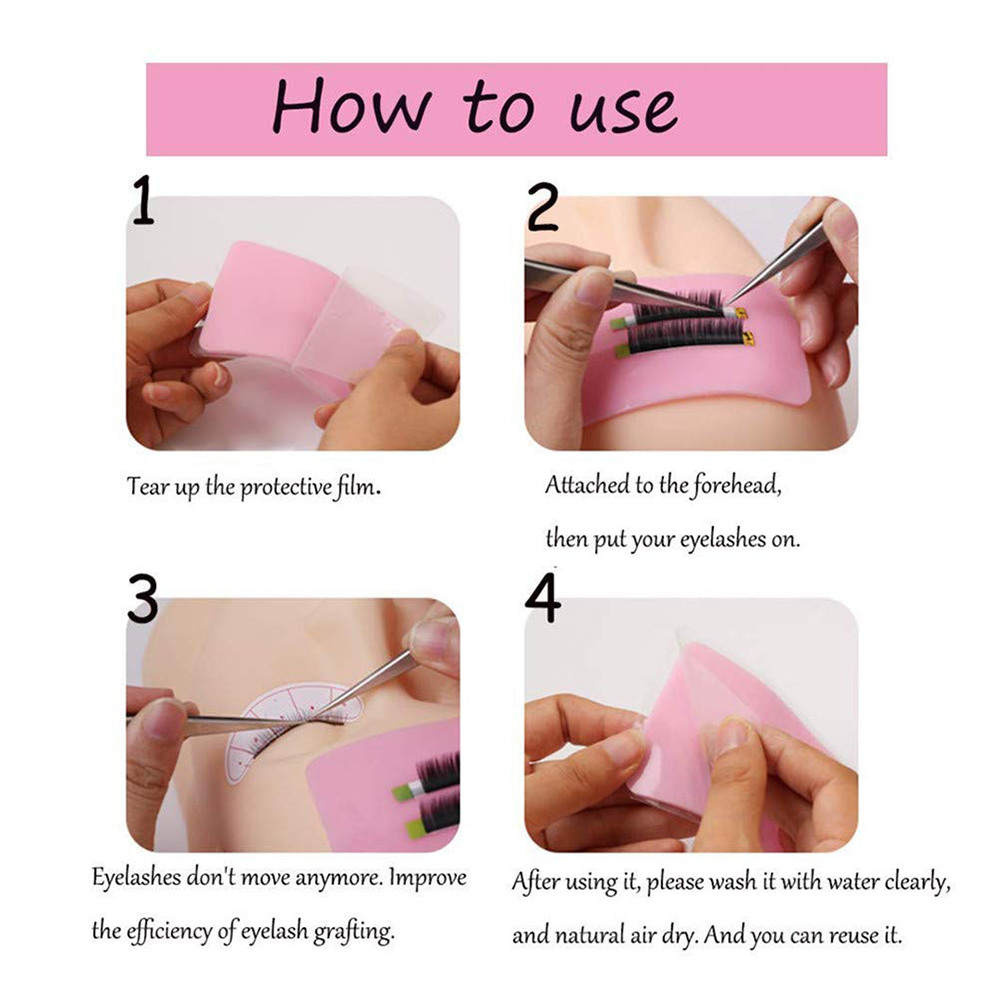 How to use

1

Tear up the protective film.

2

Attached to the forehead, then put your eyelashes on.

3

Eyelashes don't move anymore. Improve the efficiency of eyelash grafting.

4

After using it, please wash it with water clearly, and natural air dry. And you can reuse it.