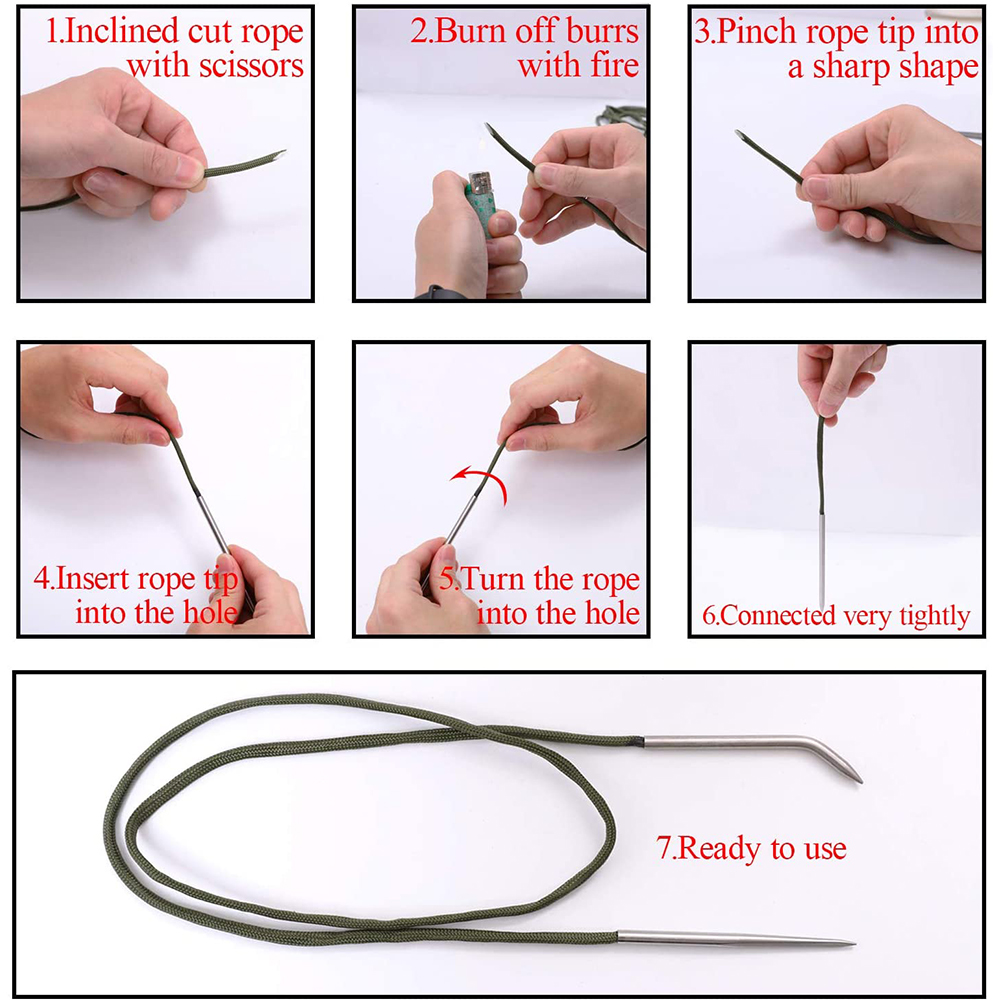 1.Inclined cut rope with scissors

2.Burn off burrs with fire

3.Pinch rope tip into a sharp shape

4.Insert rope tip into the hole

5.Turn the rope into the hole

6.Connected very tightly

7.Ready to use