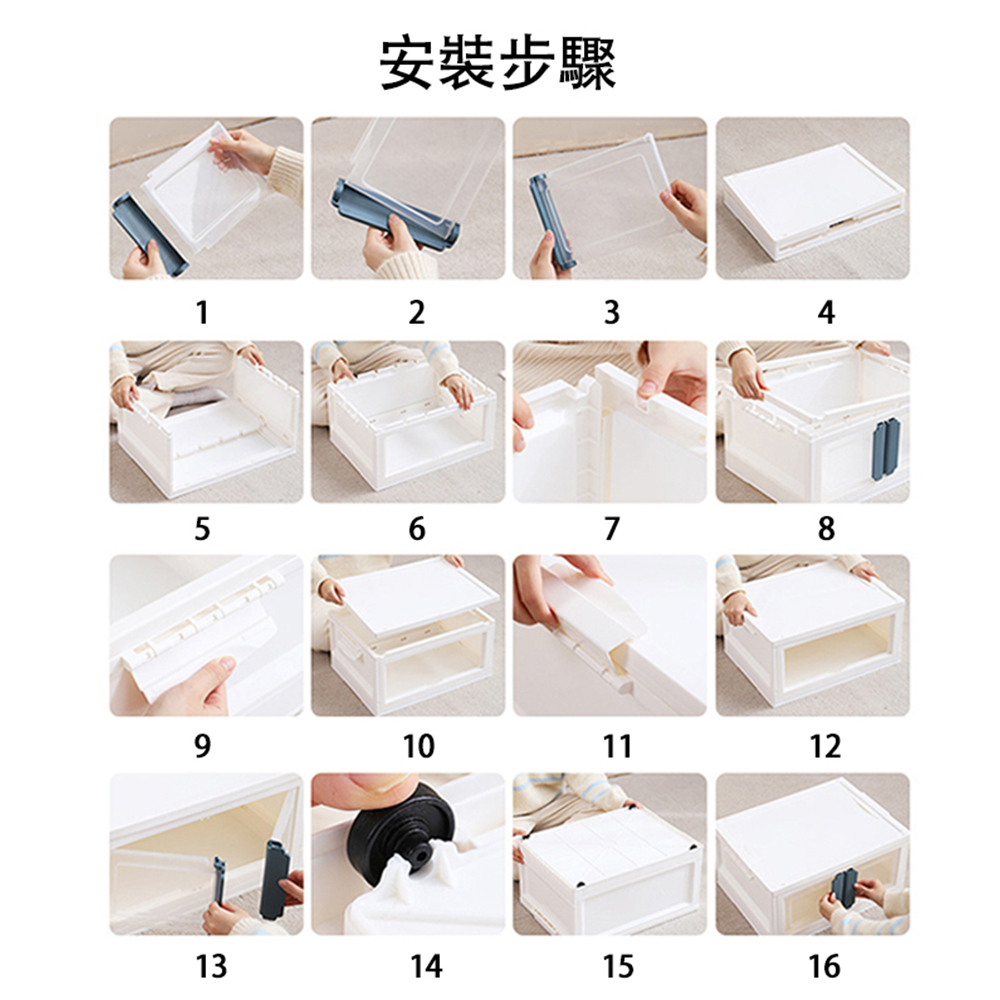 安裝步驟

1

2

3

4

5

6

7

8

9

10

11

12

13

14

15

16