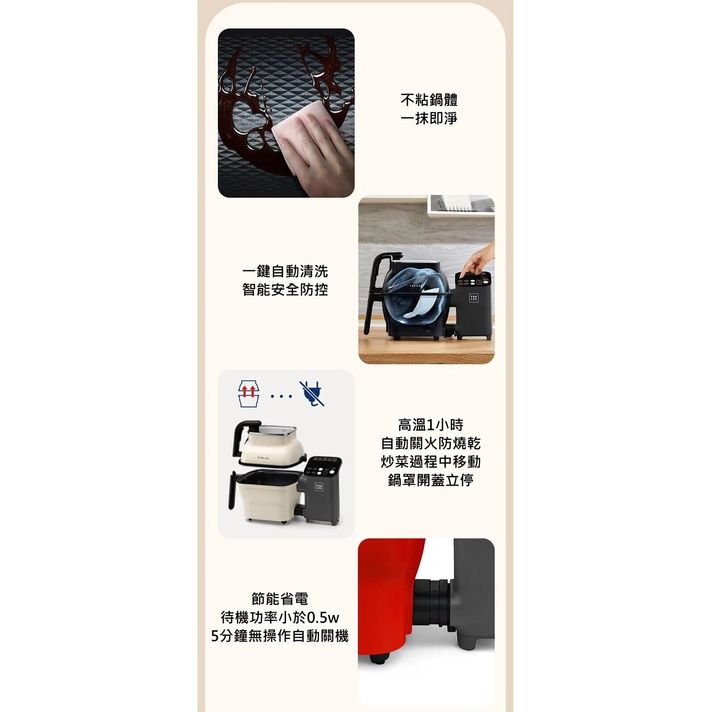 不粘鍋體
一抹即淨

一鍵自動清洗
智能安全防控

高溫1小時
自動關火防燒乾
炒菜過程中移動
鍋罩開蓋立停

節能省電
待機功率小於0.5w
5分鐘無操作自動關機