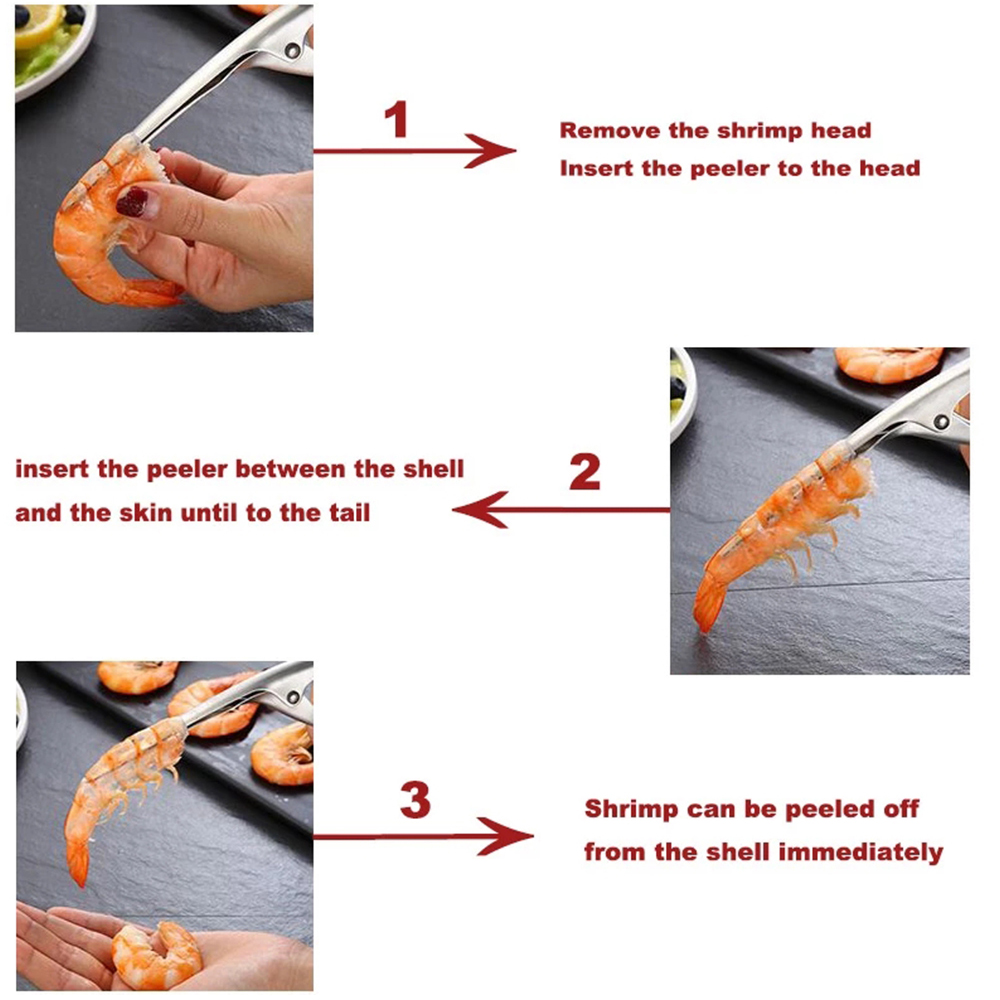 1

Remove the shrimp head
Insert the peeler to the head

insert the peeler between the shell and the skin until to the tail

2

3

Shrimp can be peeled off from the shell immediately