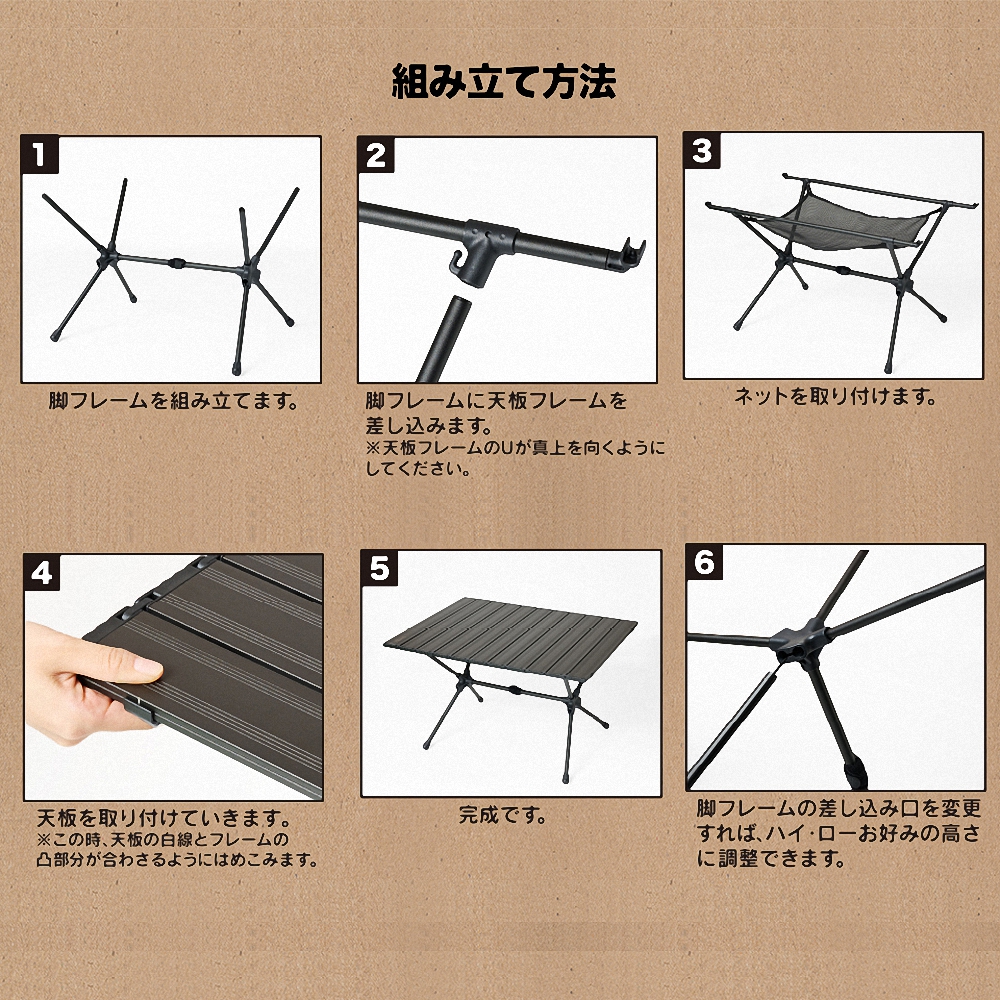 組み立て方法

1
脚フレームを組み立てます。

2
脚フレームに天板フレームを差し込みます。
※天板フレームのUが真上を向くようにしてください。

3
ネットを取り付けます。

4
天板を取り付けていきます。
※この時、天板の白線とフレームの凸部分が合わさるようにはめこみます。

5
完成です。

6
脚フレームの差し込み口を変更すれば、ハイ･ローお好みの高さに調整できます。