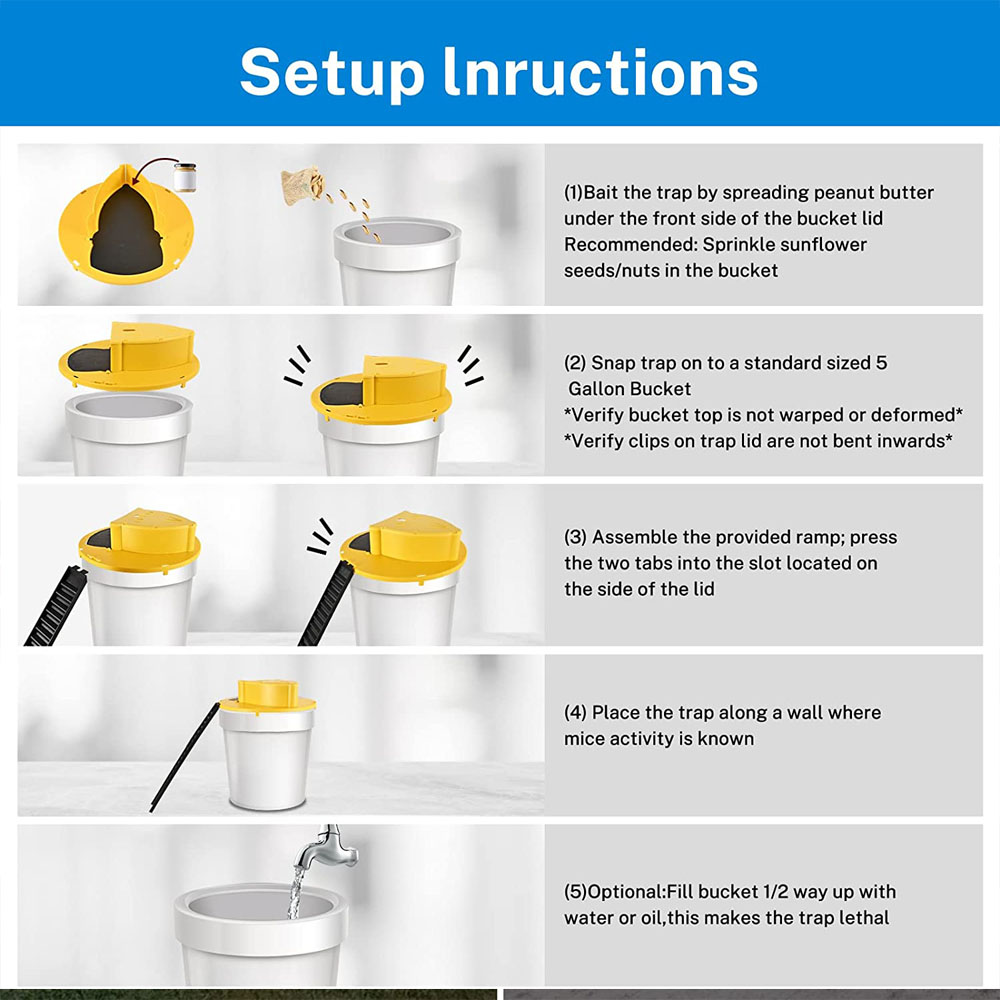 Setup lnructions

(1)Bait the trap by spreading peanut butter under the front side of the bucket lid
Recommended: Sprinkle sunflower seeds/nuts in the bucket

(2) Snap trap on to a standard sized 5 Gallon Bucket
*Verify bucket top is not warped or deformed*
*Verify clips on trap lid are not bent inwards*

(3) Assemble the provided ramp; press the two tabs into the slot located on the side of the lid

(4) Place the trap along a wall where mice activity is known

(5)Optional:Fill bucket 1/2 way up with water or oil,this makes the trap lethal