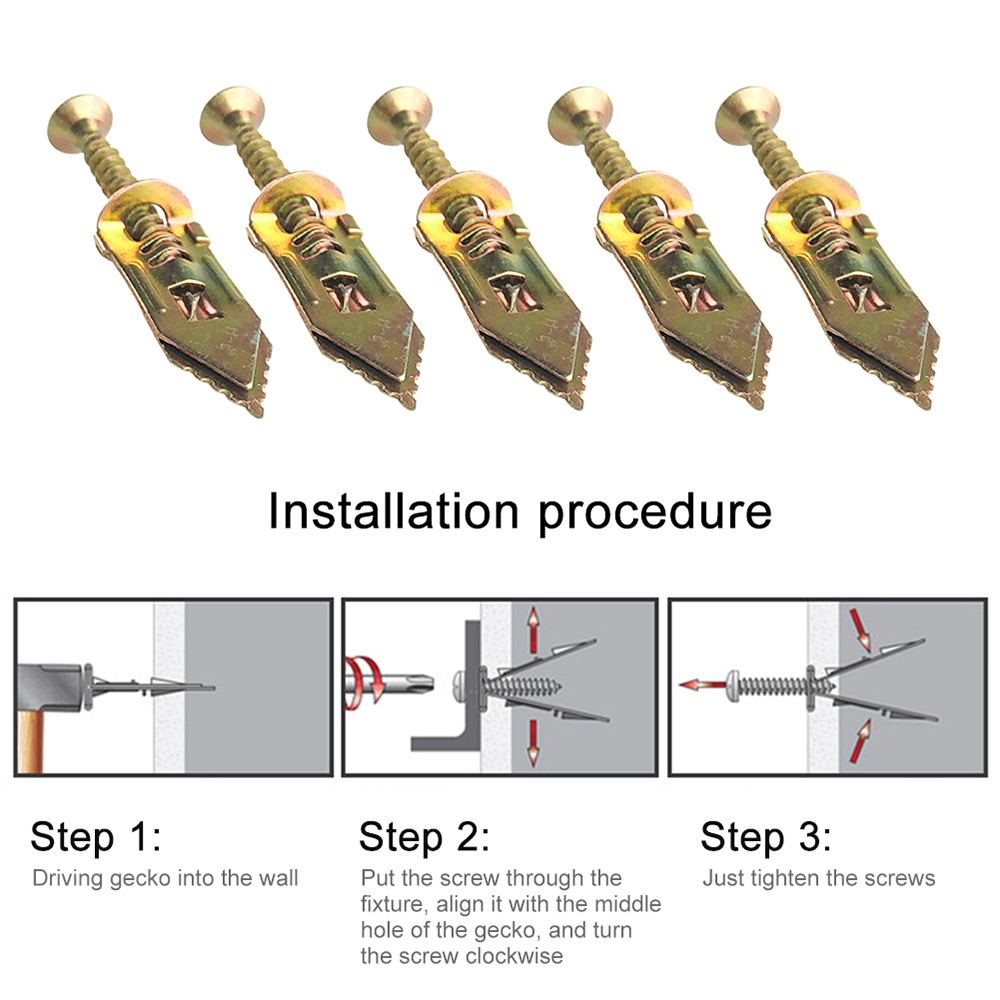 Installation procedure

Step 1:
Driving gecko into the wall

Step 2:
Put the screw through the fixture, align it with the middle hole of the gecko, and turn the screw clockwise

Step 3:
Just tighten the screws