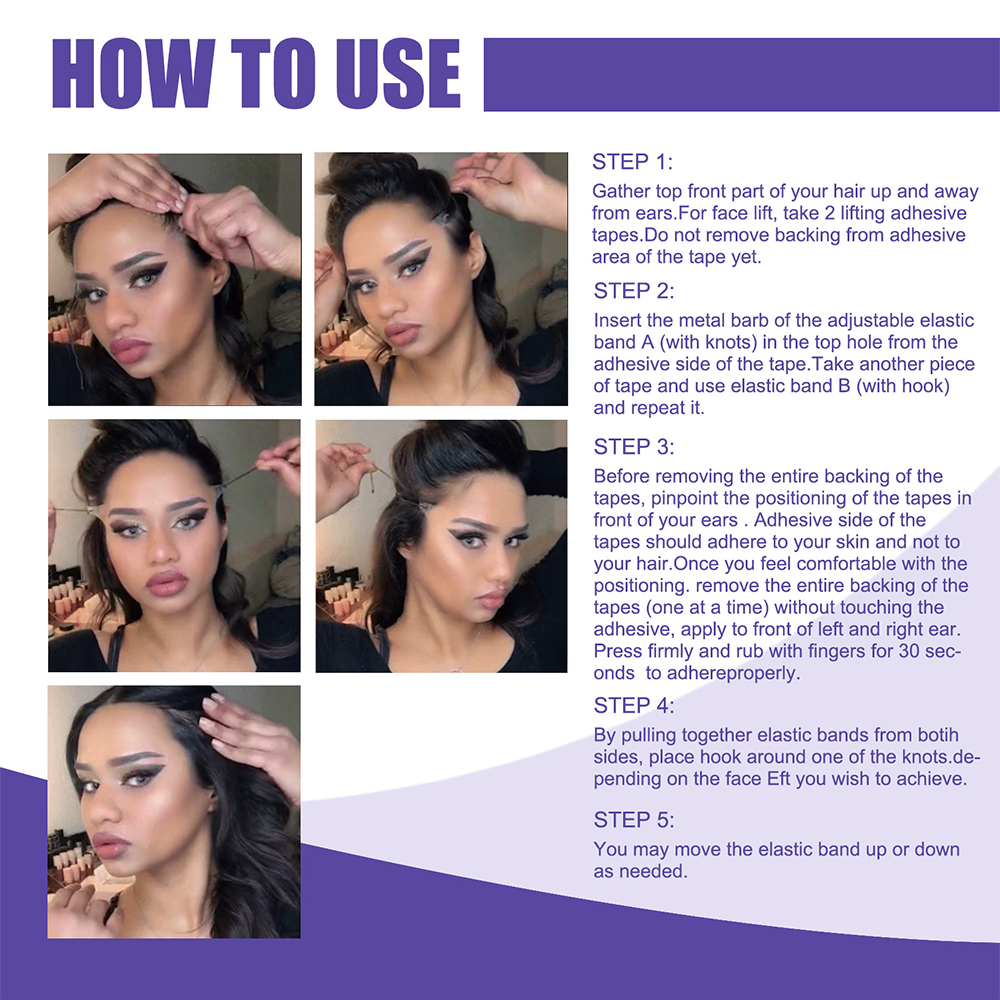 HOW TO USE

STEP 1:
Gather top front part of your hair up and away from ears.For face lift, take 2 lifting adhesive tapes.Do not remove backing from adhesive area of the tape yet.

STEP 2:
Insert the metal barb of the adjustable elastic band A (with knots) in the top hole from the adhesive side of the tape.Take another piece of tape and use elastic band B (with hook) and repeat it.

STEP 3:
Before removing the entire backing of the tapes, pinpoint the positioning of the tapes in front of your ears . Adhesive side of the tapes should adhere to your skin and not to your hair.Once you feel comfortable with the positioning. remove the entire backing of the tapes (one at a time) without touching the adhesive, apply to front of left and right ear. Press firmly and rub with fingers for 30 seconds to adhereproperly.

STEP 4:
By pulling together elastic bands from botih sides, place hook around one of the knots.depending on the face Eft you wish to achieve.

STEP 5:
You may move the elastic band up or down as needed.