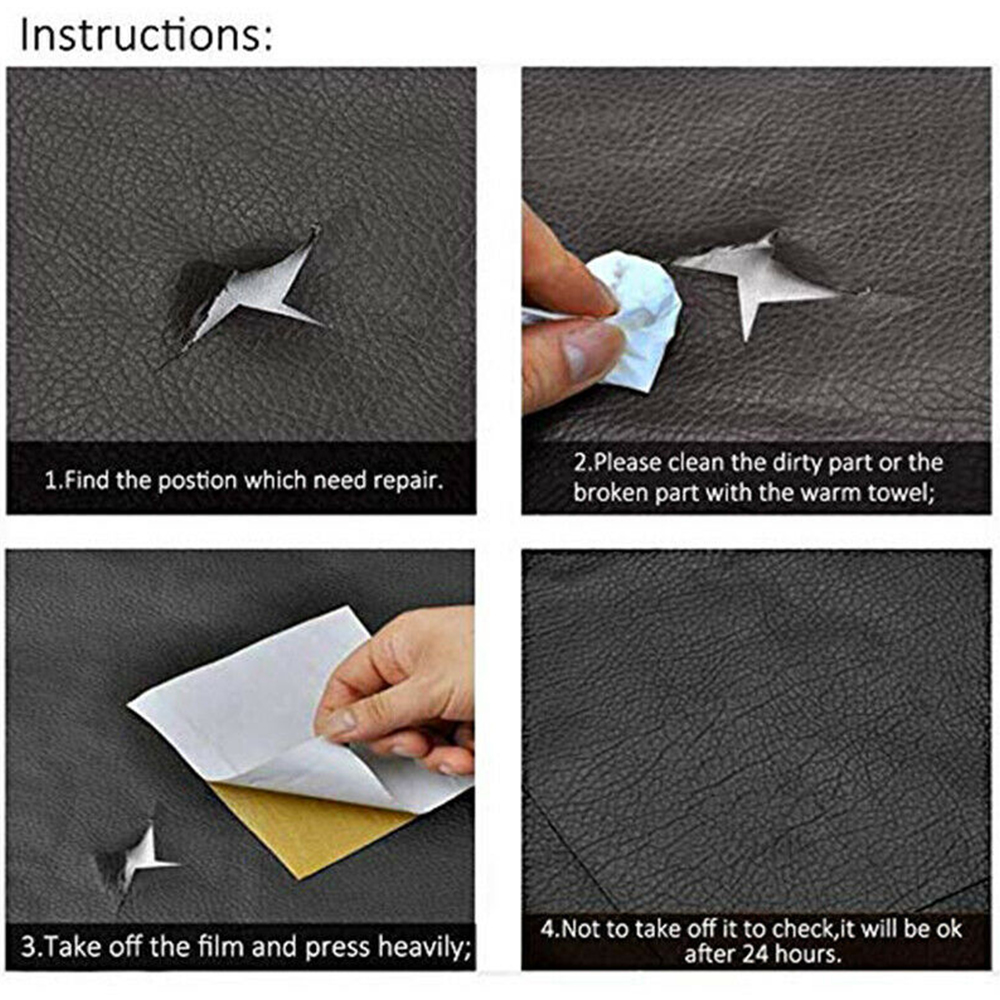 Instructions:

1.Find the postion which need repair.

2.Please clean the dirty part or the broken part with the warm towel;

3.Take off the film and press heavily;

4.Not to take off it to check,it will be ok after 24 hours.