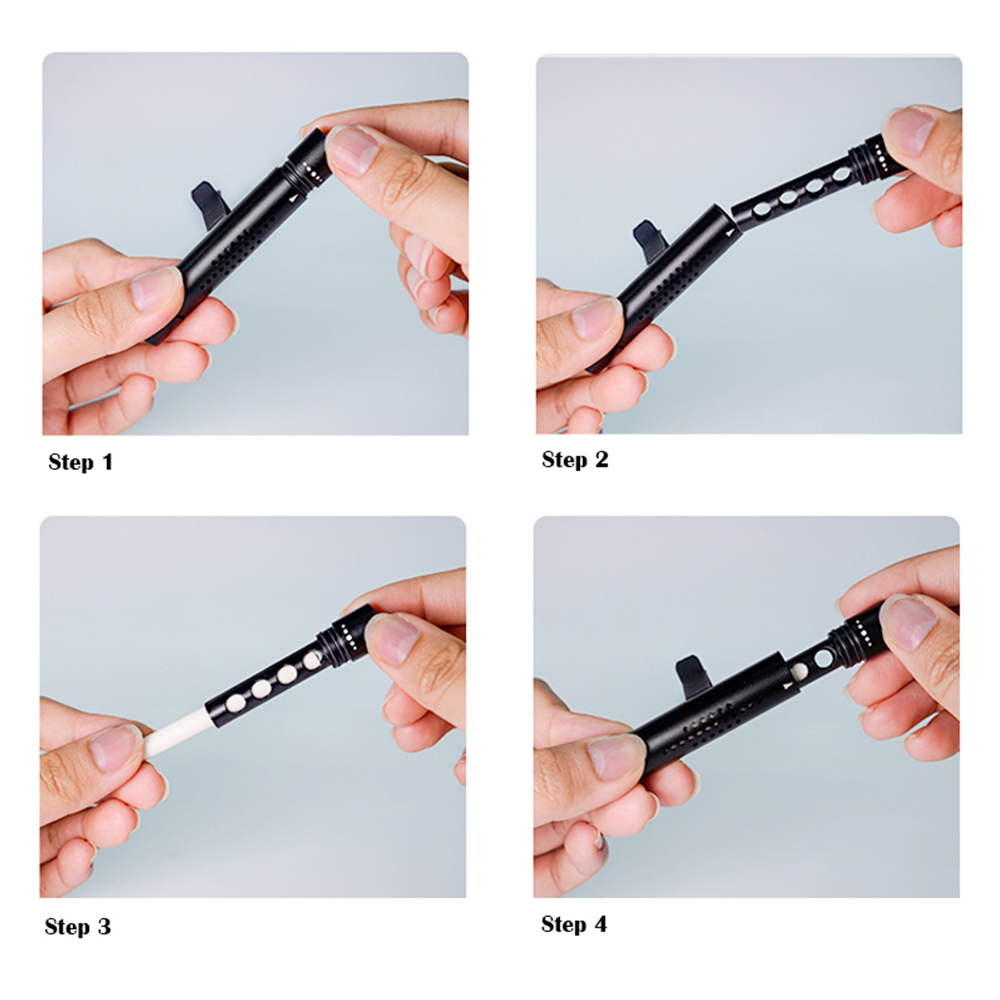 Step 1

Step 2

Step 3

Step 4