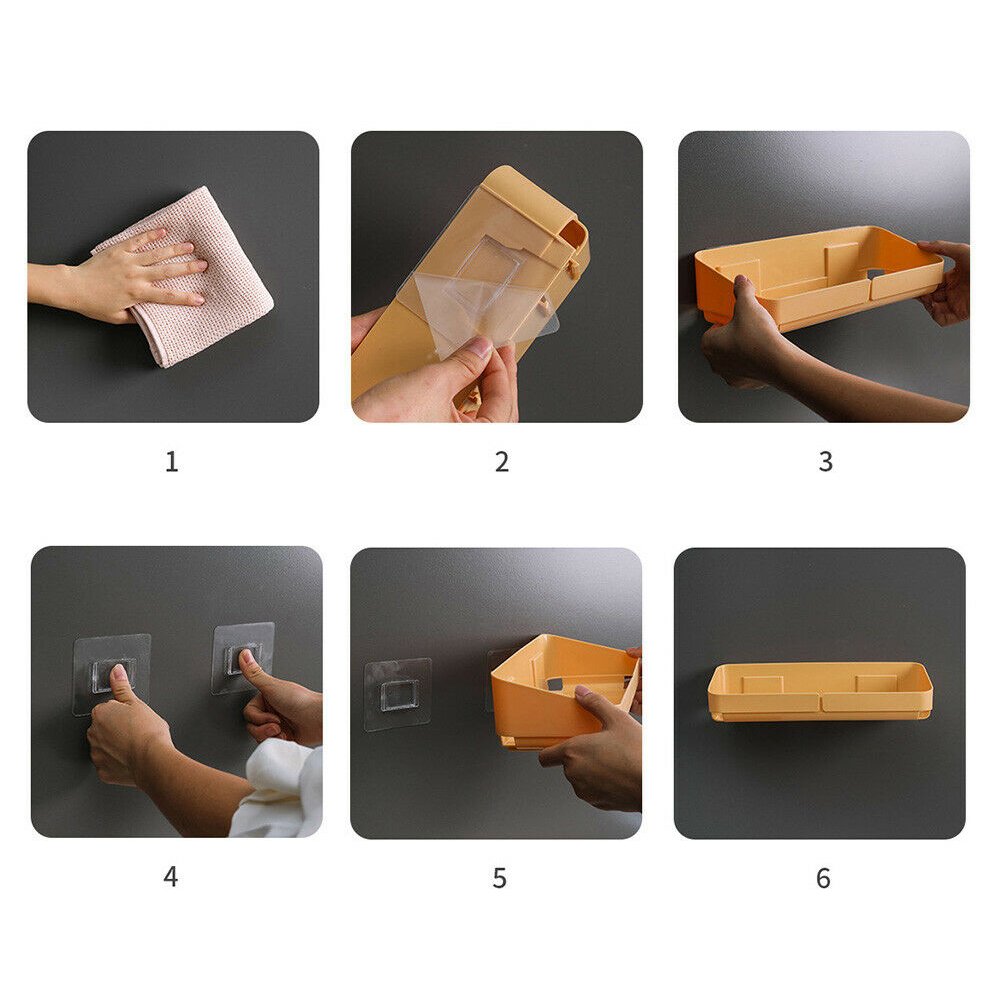 1

2

3

4

5

6