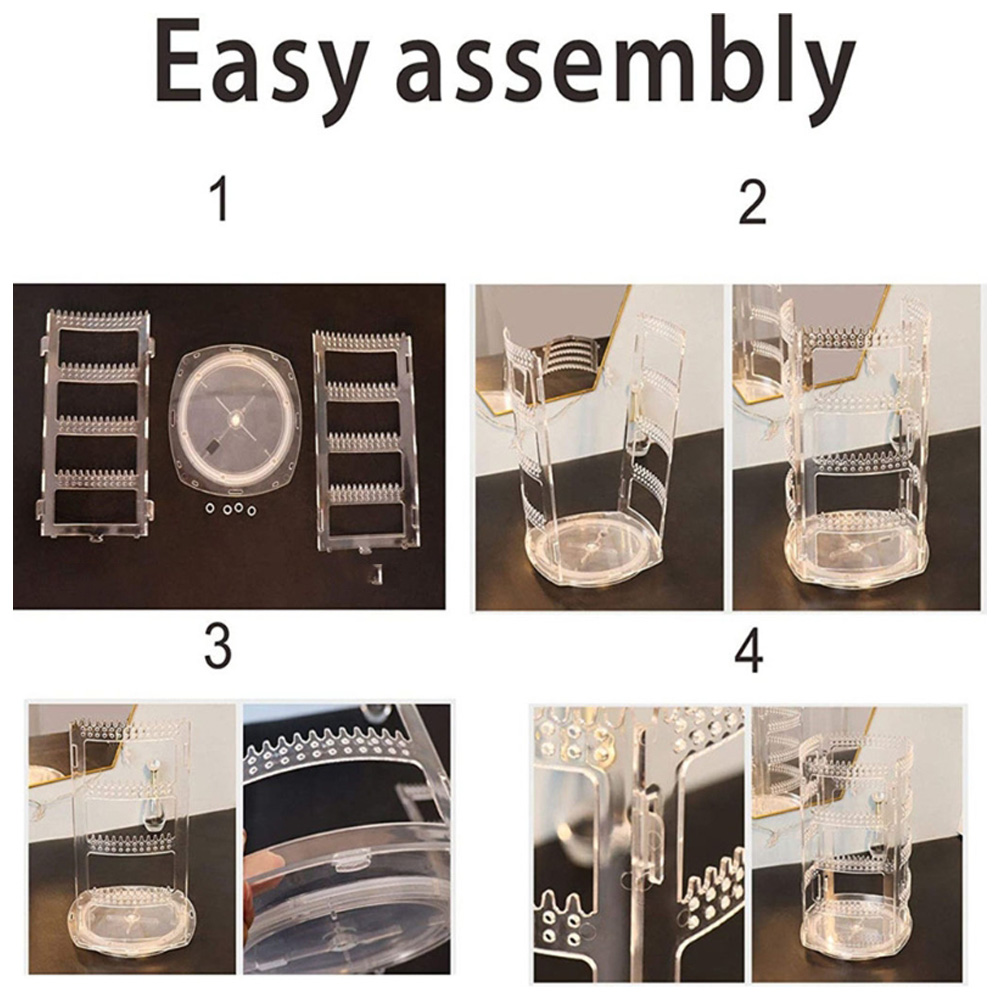 Easy assembly

1

2

3

4