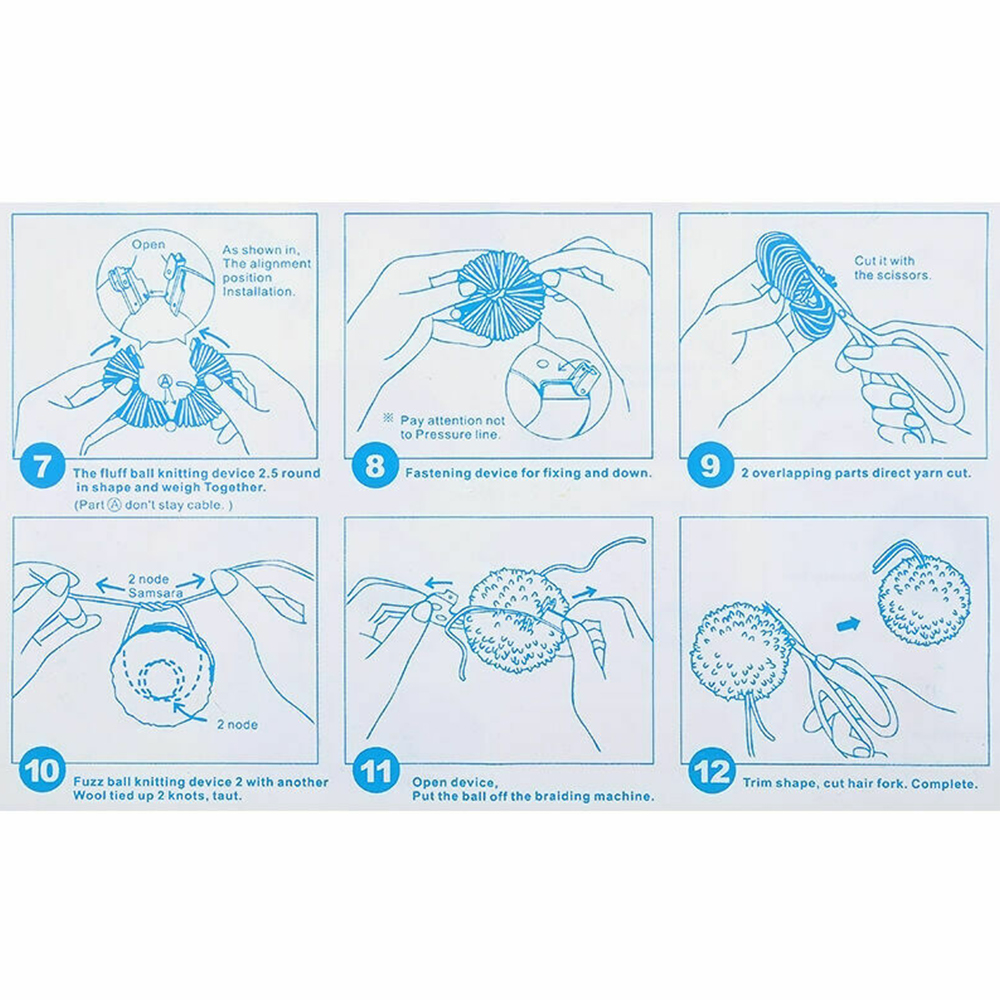 Open

As shown in, The alignment position Installation.

A

7 The fluff ball knitting device 2.5 round in shape and weigh Together.
(Part A don't stay cable. )

※ Pay attention not to Pressure line.

8 Fastening device for fixing and down.

Cut it with the scissors.

9 2 overlapping parts direct yarn cut.

2 node Samsara

2 node

10 Fuzz ball knitting device 2 with another Wool tied up 2 knots, taut.

11 Open device, Put the ball off the braiding machine.

12 Trim shape, cut hair fork. Complete.