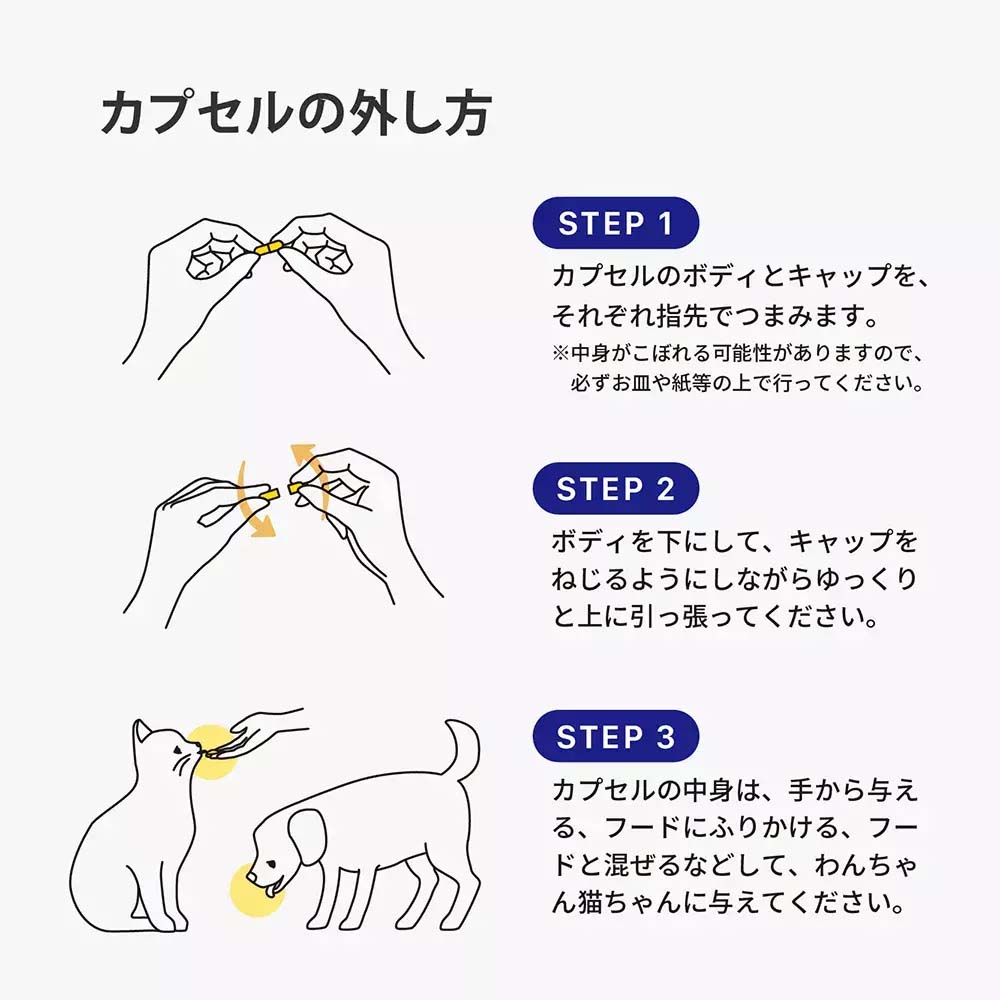 カプセルの外し方

STEP 1

カプセルのボディとキャップを、それぞれ指先でつまみます。

※中身がこぼれる可能性がありますので、必ずお皿や紙等の上で行ってください。

STEP 2

ボディを下にして、キャップをねじるようにしながらゆっくりと上に引っ張ってください。

STEP 3

カプセルの中身は、手から与える、フードにふりかける、フードと混ぜるなどして、わんちゃん猫ちゃんに与えてください。