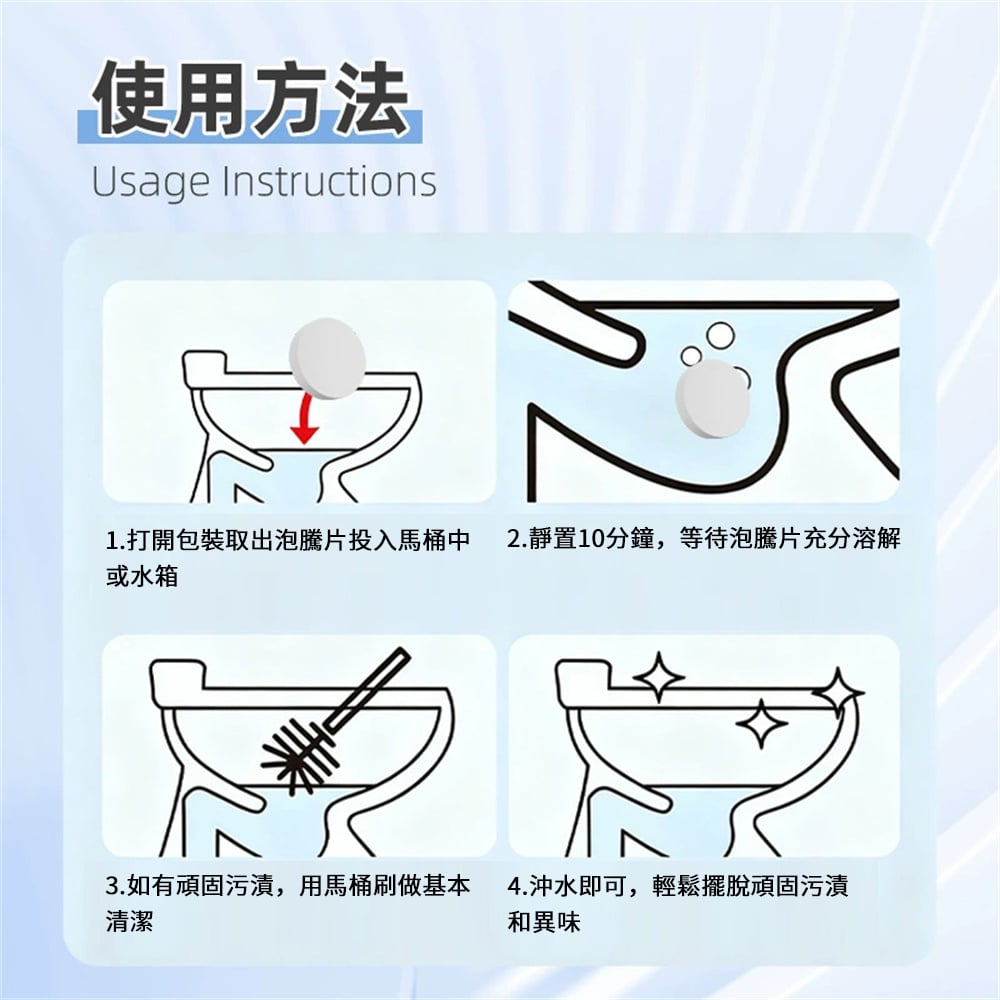 使用方法
Usage Instructions

1.打開包裝取出泡騰片投入馬桶中或水箱

2.靜置10分鐘，等待泡騰片充分溶解

3.如有頑固污漬，用馬桶刷做基本清潔

4.沖水即可，輕鬆擺脫頑固污漬和異味