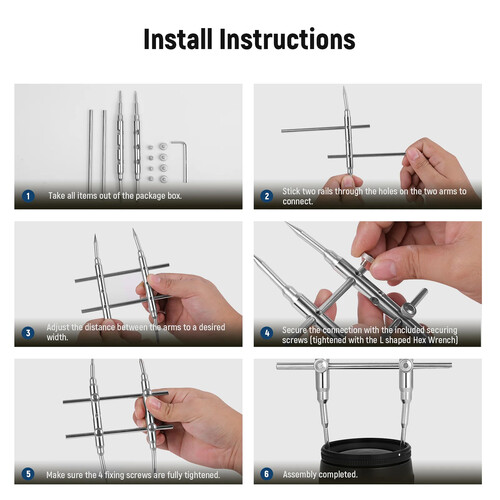 Install Instructions

1 Take all items out of the package box.

2 Stick two rails through the holes on the two arms to connect.

3 Adjust the distance between the arms to a desired width.

4 Secure the connection with the included securing screws (tightened with the L shaped Hex Wrench)

5 Make sure the 4 fixing screws are fully tightened.

6 Assembly completed.