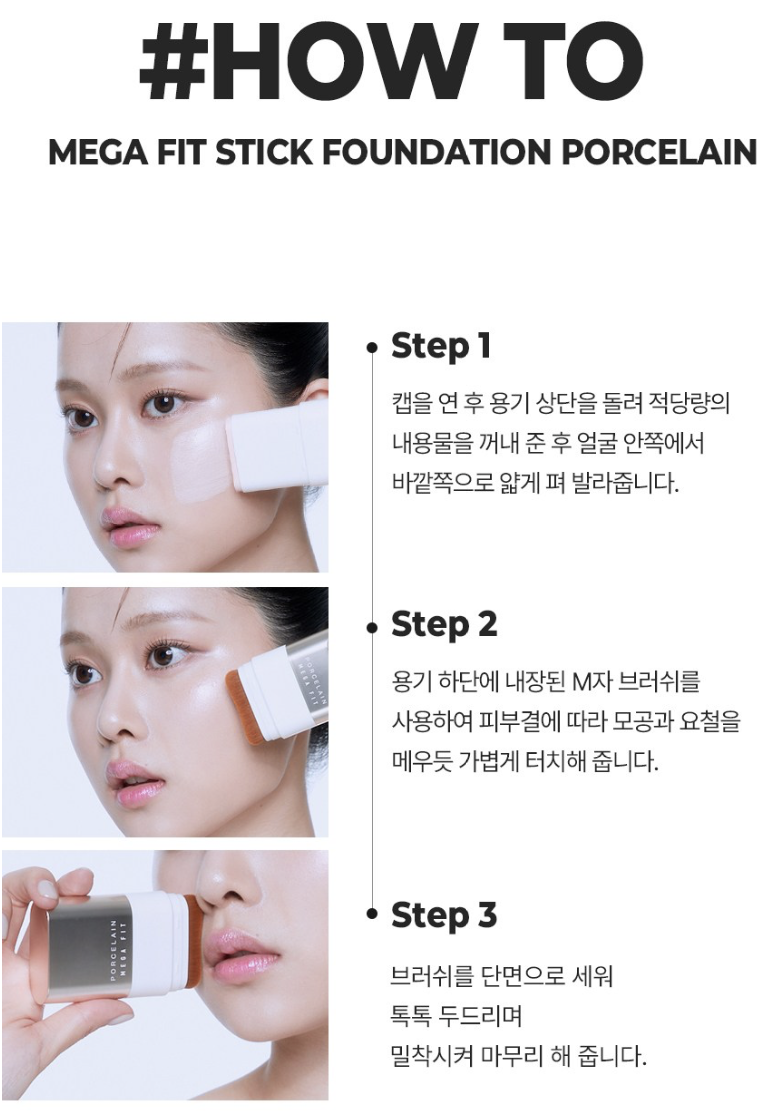 #HOW TO

MEGA FIT STICK FOUNDATION PORCELAIN

Step 1

캡을 연 후 용기 상단을 돌려 적당량의 내용물을 꺼내 준 후 얼굴 안쪽에서 바깥쪽으로 얇게 펴 발라줍니다.

PORCELAIN MEGA FIT

Step 2

용기 하단에 내장된 M자 브러쉬를 사용하여 피부결에 따라 모공과 요철을 메우듯 가볍게 터치해 줍니다.

PORCELAIN MEGA FIT

Step 3

브러쉬를 단면으로 세워 톡톡 두드리며 밀착시켜 마무리 해 줍니다.