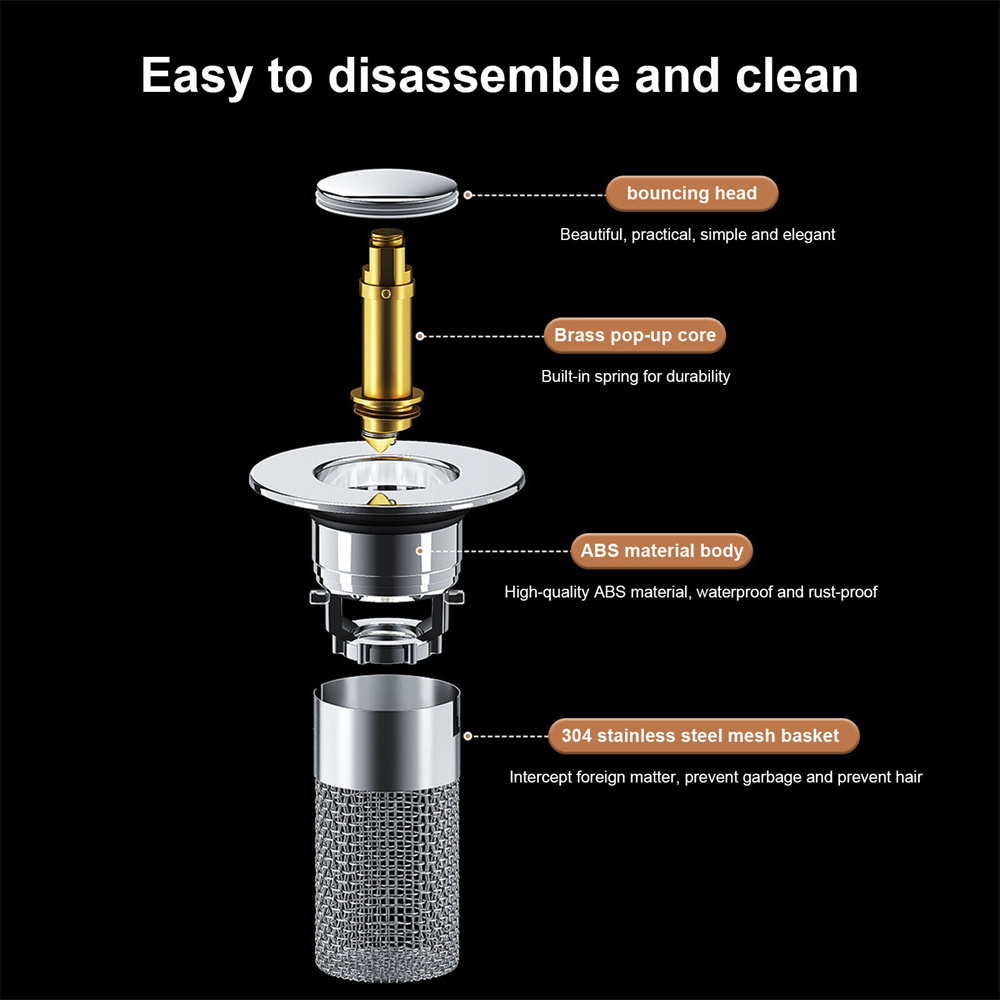 Easy to disassemble and clean

bouncing head

Beautiful, practical, simple and elegant

Brass pop-up core

Built-in spring for durability

ABS material body

High-quality ABS material, waterproof and rust-proof

304 stainless steel mesh basket

Intercept foreign matter, prevent garbage and prevent hair